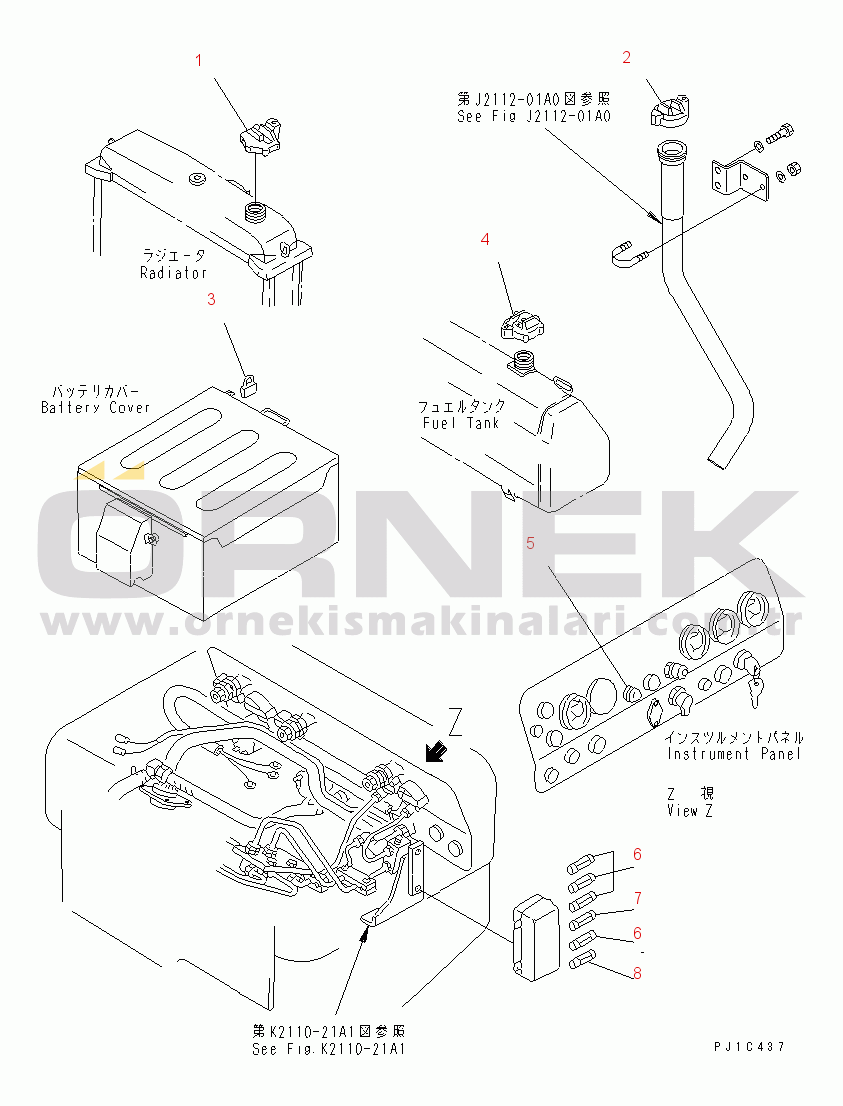 1

2

第J2112-01A0図参照
See Fig J2112-01A0

ラジエータ
Radiator

3

4

バッテリカバー
Battery Cover

フュエルタンク
Fuel Tank

ÖRNEK
www.ornekismakinalari.com.tr

5

Z

インスツルメントパネル
Instrument Panel

Z 視
View Z

6

7

6

8

第K2110-21A1図参照
See Fig.K2110-21A1

PJ1C437