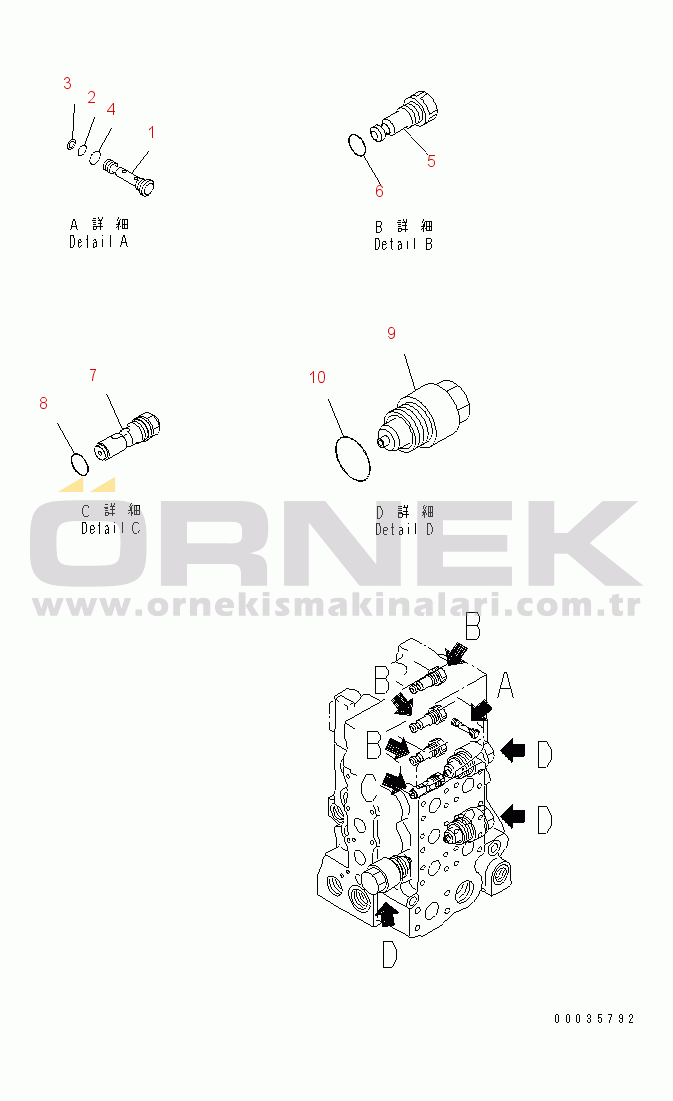 3
2
4
1

A 詳 細
Detail A

5
6

B 詳 細
Detail B

7
8

C 詳 細
Detail C

9
10

D 詳 細
Detail D

ÖRNEK
www.ornekismakinalari.com.tr

B
B
A
B
D
C
D
D

00035792