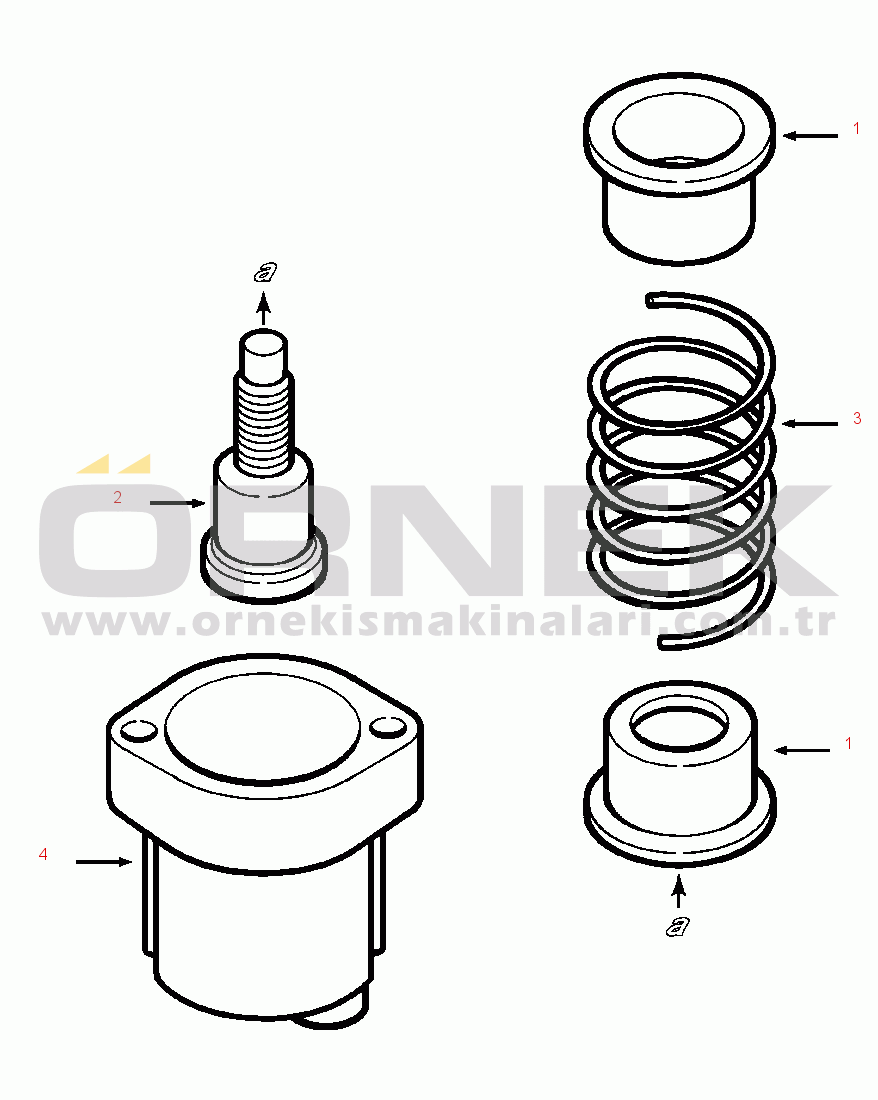 1

a

3

2

ÖRNEK

www.ornekismakinalari.com.tr

1

4

a