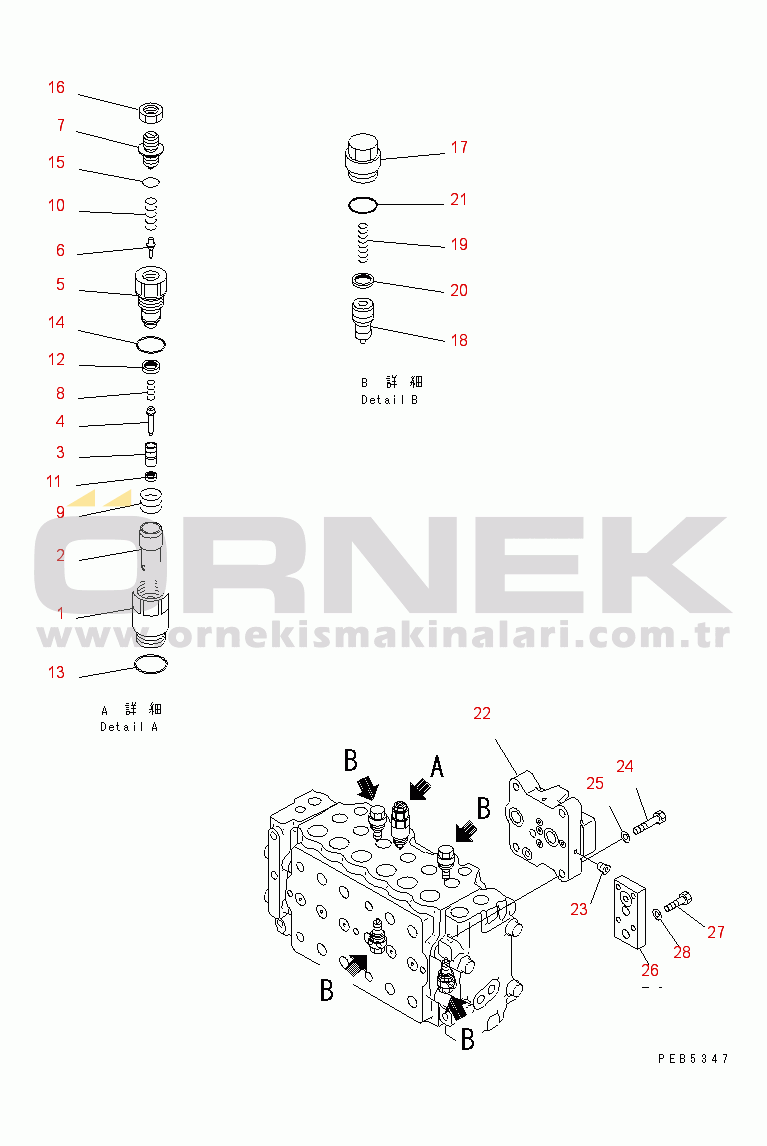 16
7
15
10
6
5
14
12
8
4
3
11
9
2
1
13

A 詳 細
Detail A

17
21
19
20
18

B 詳 細
Detail B

ÖRNEK
www.ornekismakinalari.com.tr

22
B
A
B
25
24
23
27
28
26
B
B

PEB5347