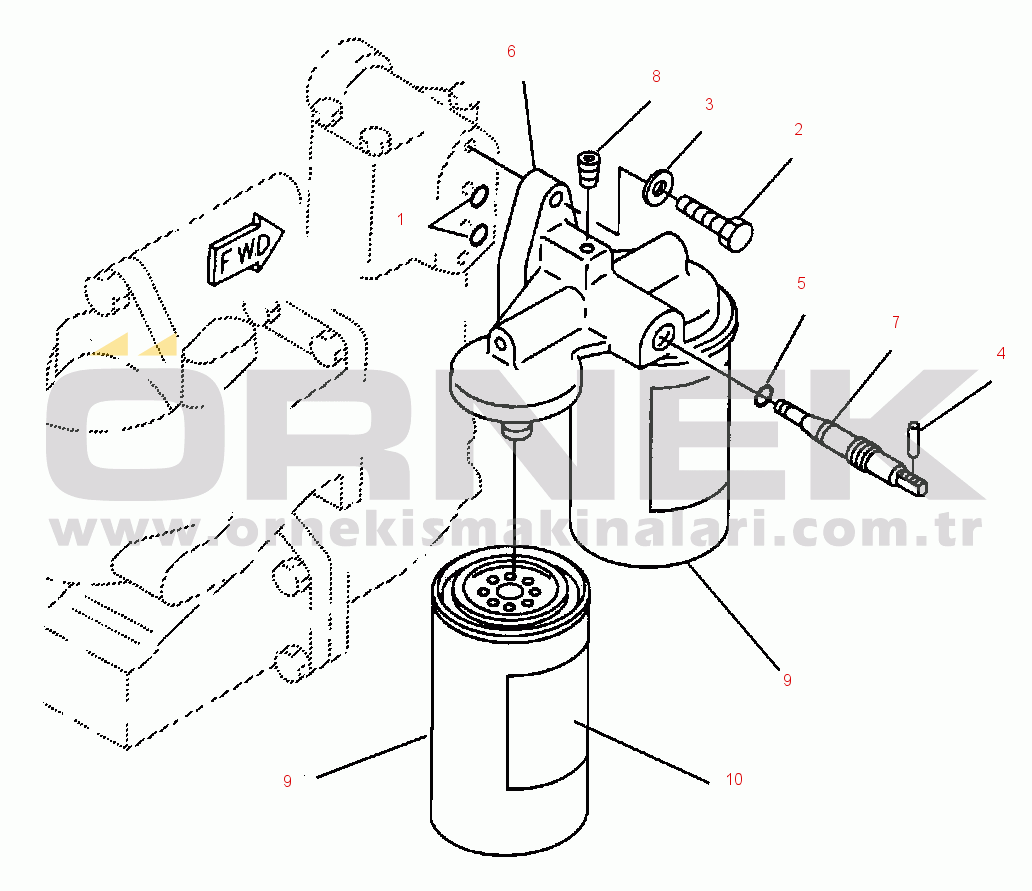 6
8
3
2
1
FWD
5
7
4
ÖRNEK
www.ornekismakinalari.com.tr
9
9
10