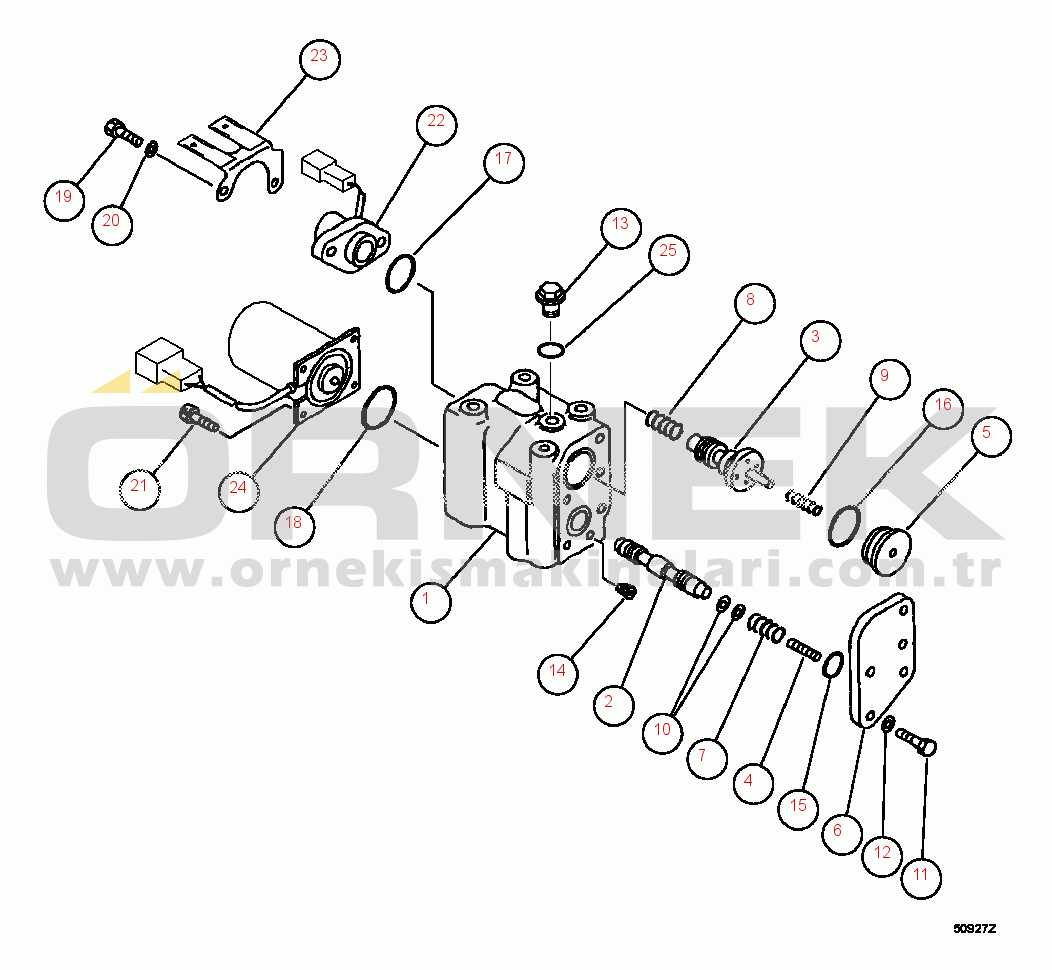 23
22
17
19
20
13
25
8
3
9
16
5
21
24
18
1
14
2
10
7
4
15
6
12
11
ÖRNEK
www.ornekismakinalari.com.tr
50927Z