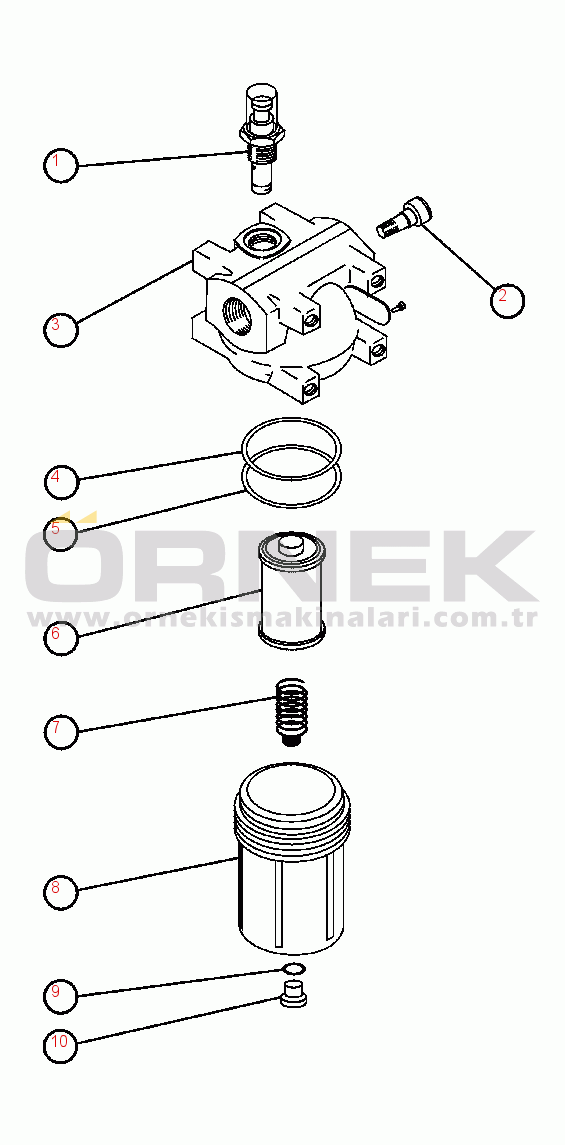 1
2
3
4
5
ÖRNEK
www.ornekismakinalari.com.tr
6
7
8
9
10