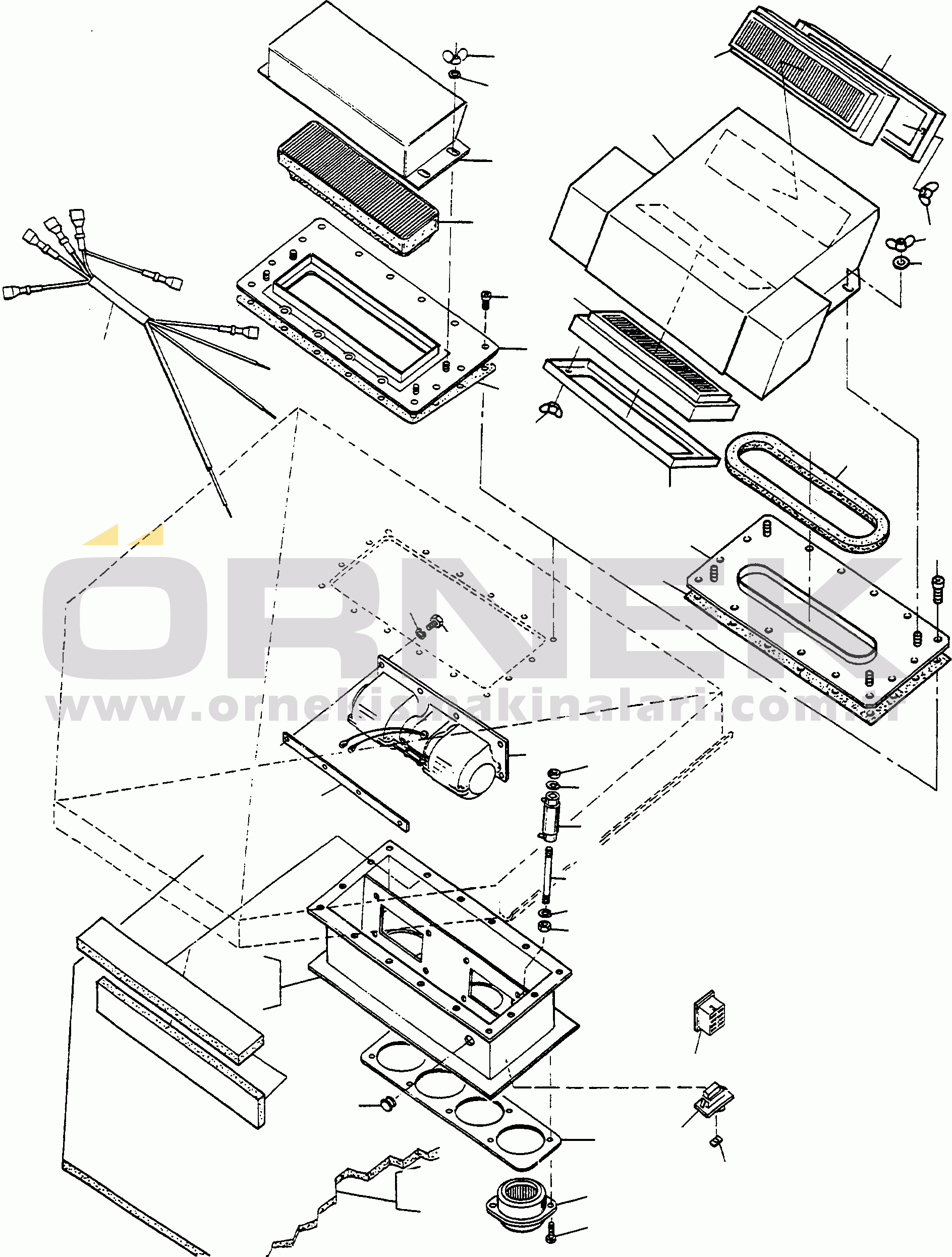 ÖRNEK
www.ornekismakinalari.com.tr