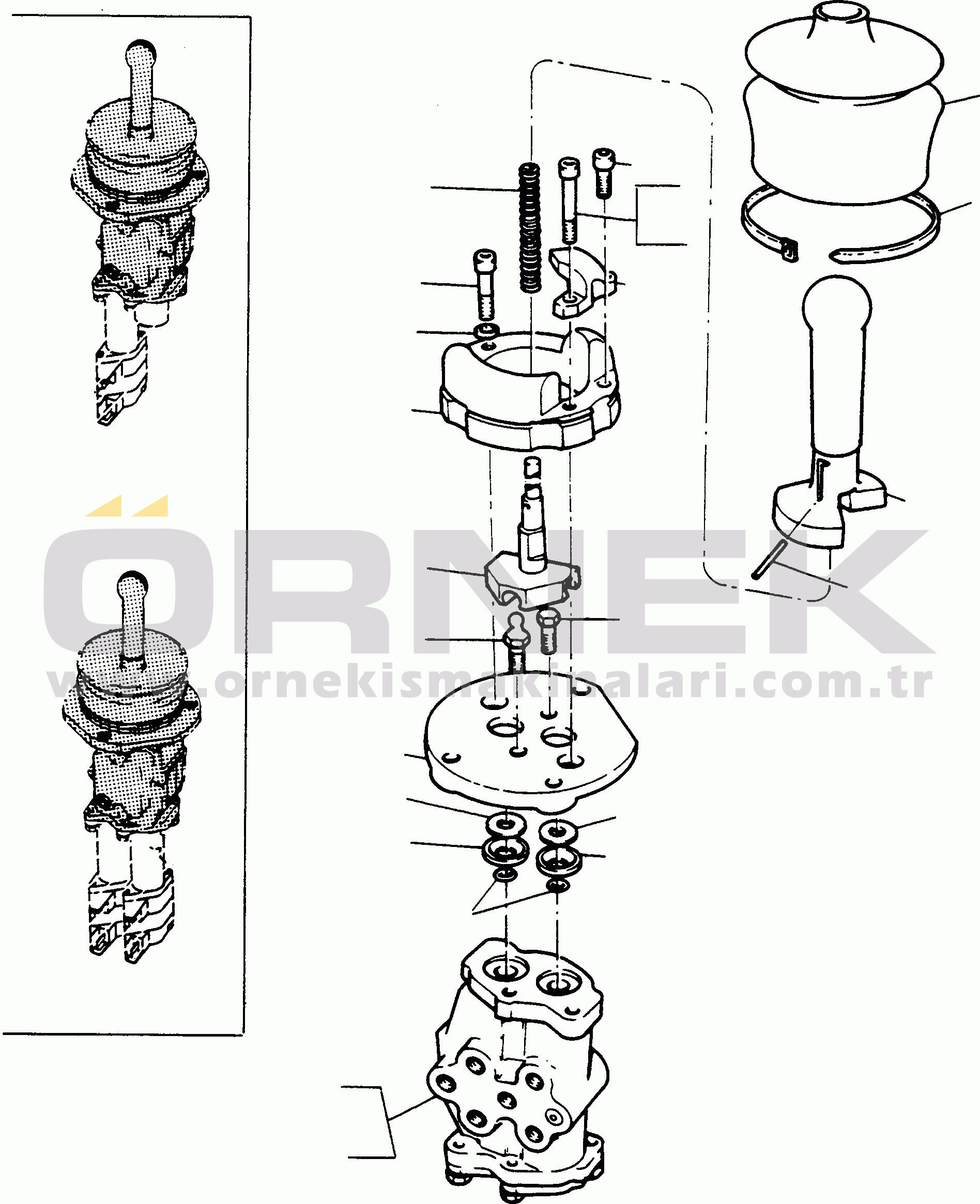 ÖRNEK
www.ornekismakinalari.com.tr