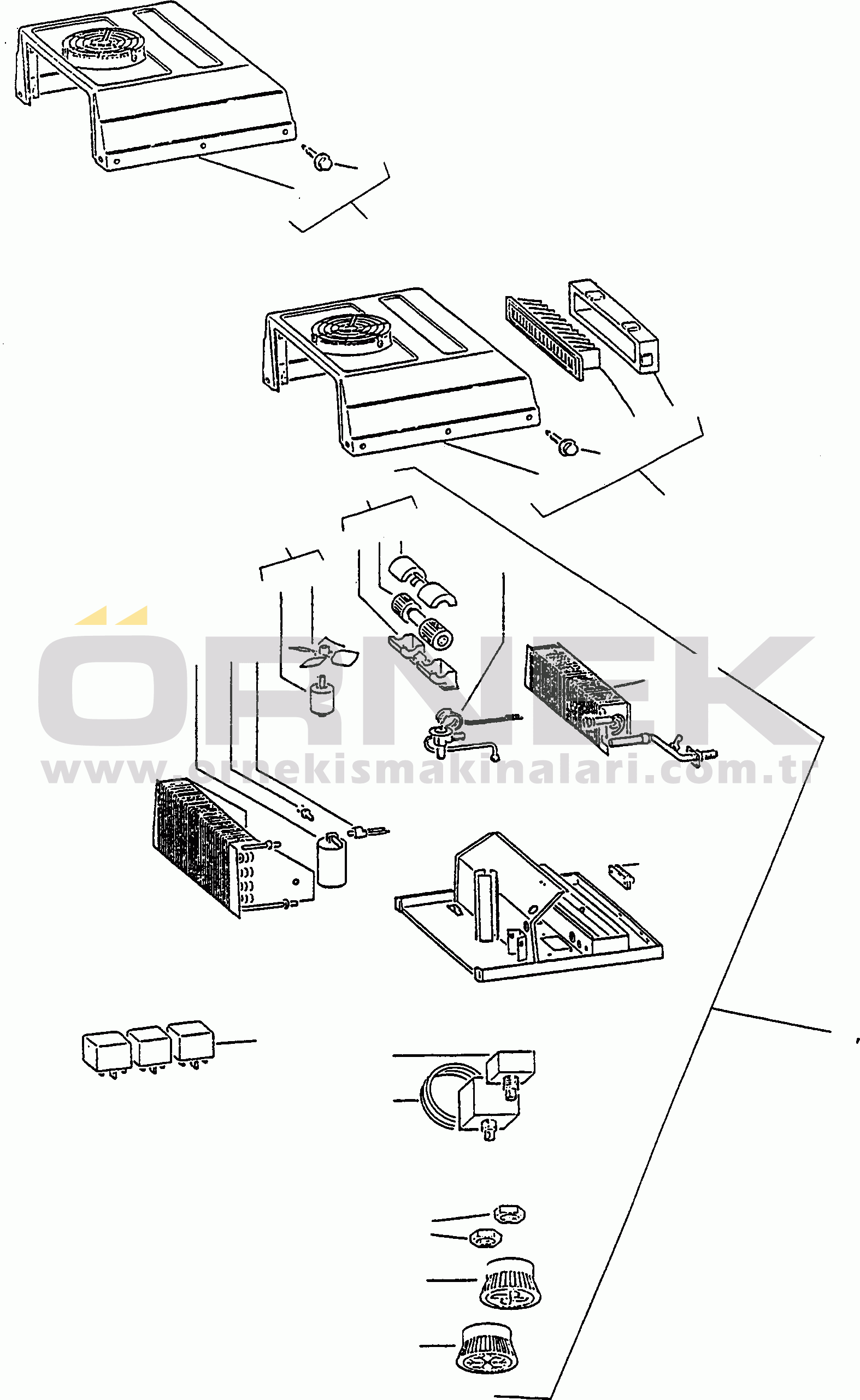 ÖRNEK
www.ornekismakinalari.com.tr