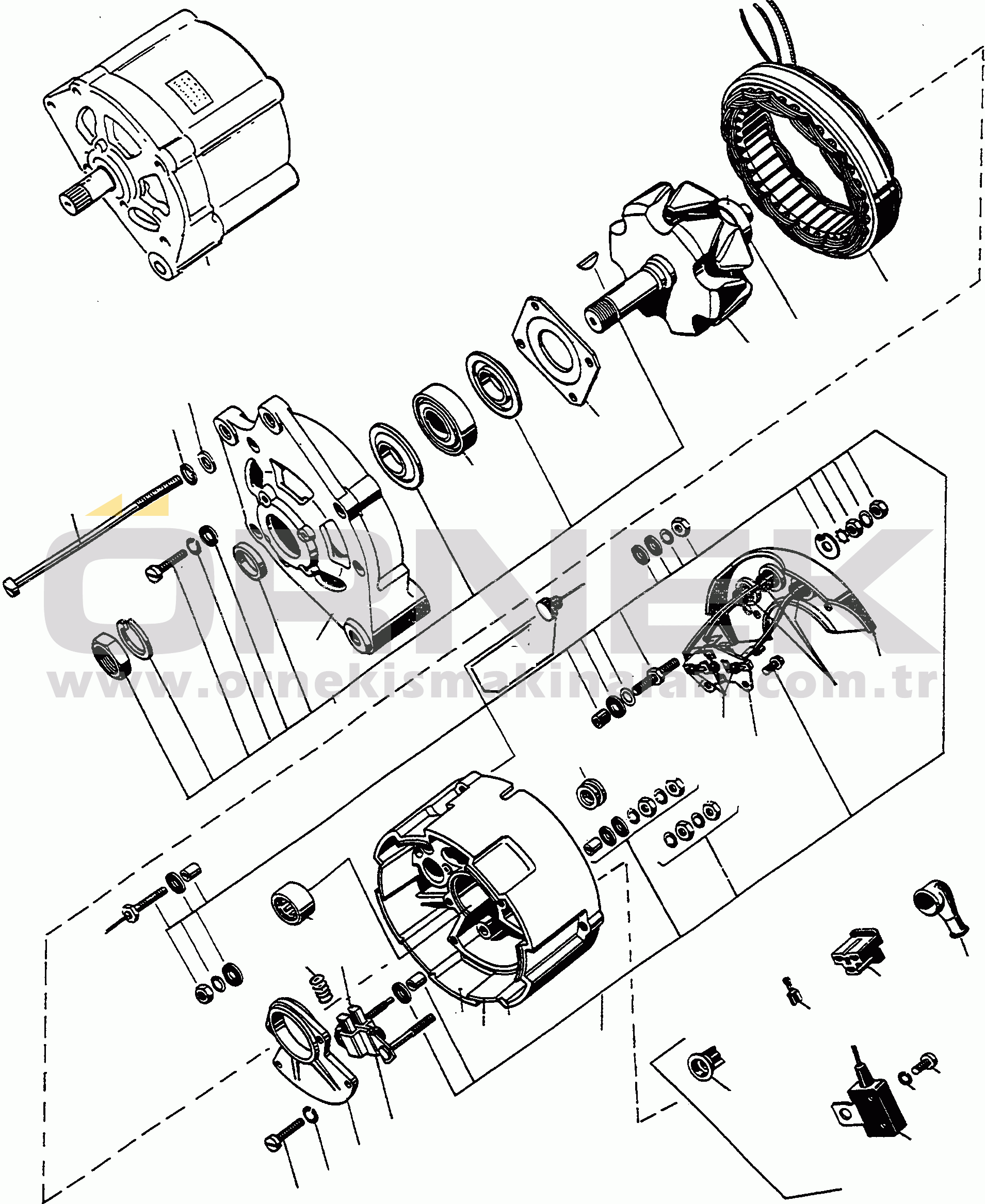 ÖRNEK
www.ornekismakinalari.com.tr