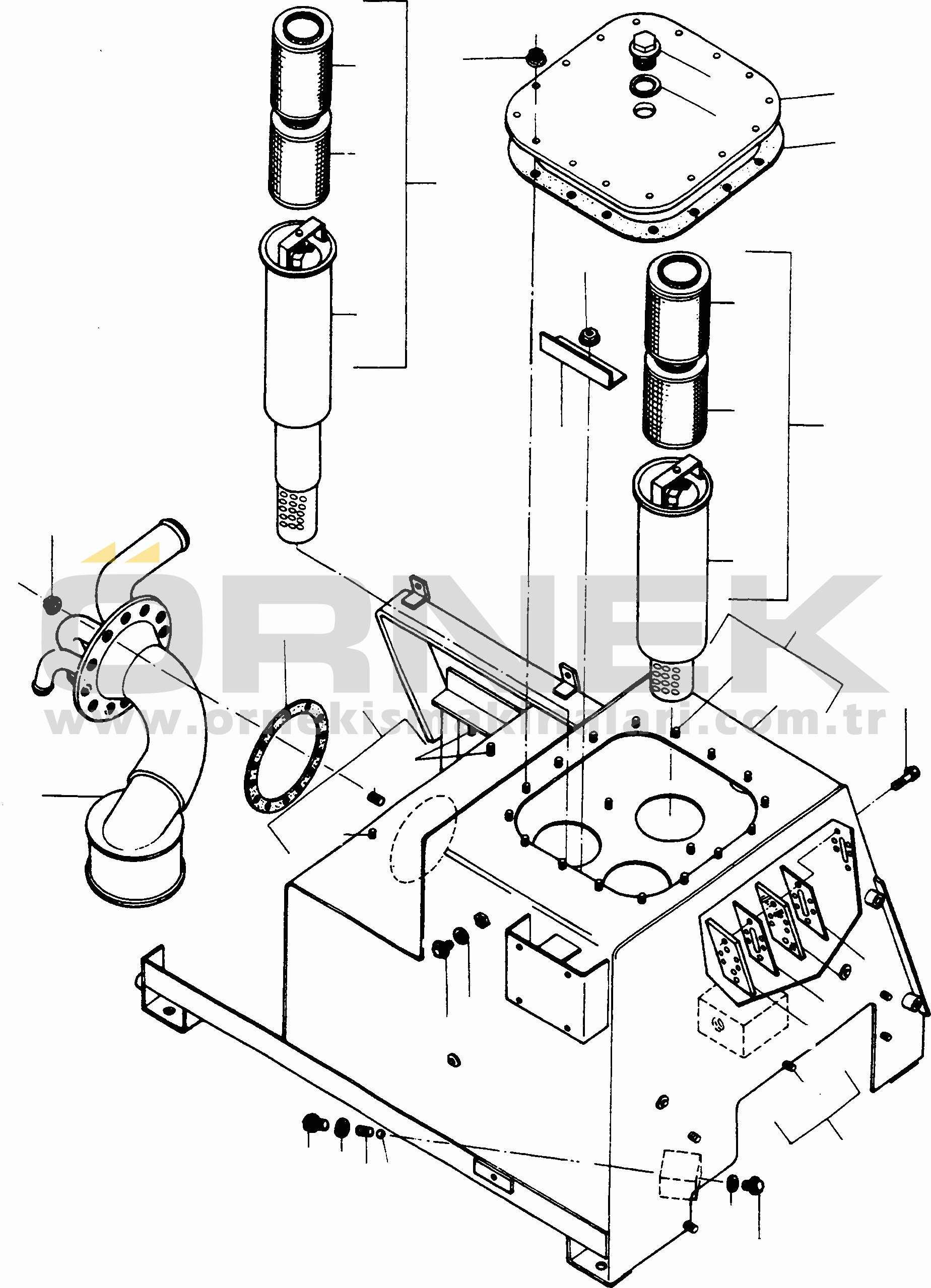 ÖRNEK
www.ornekismakinalari.com.tr