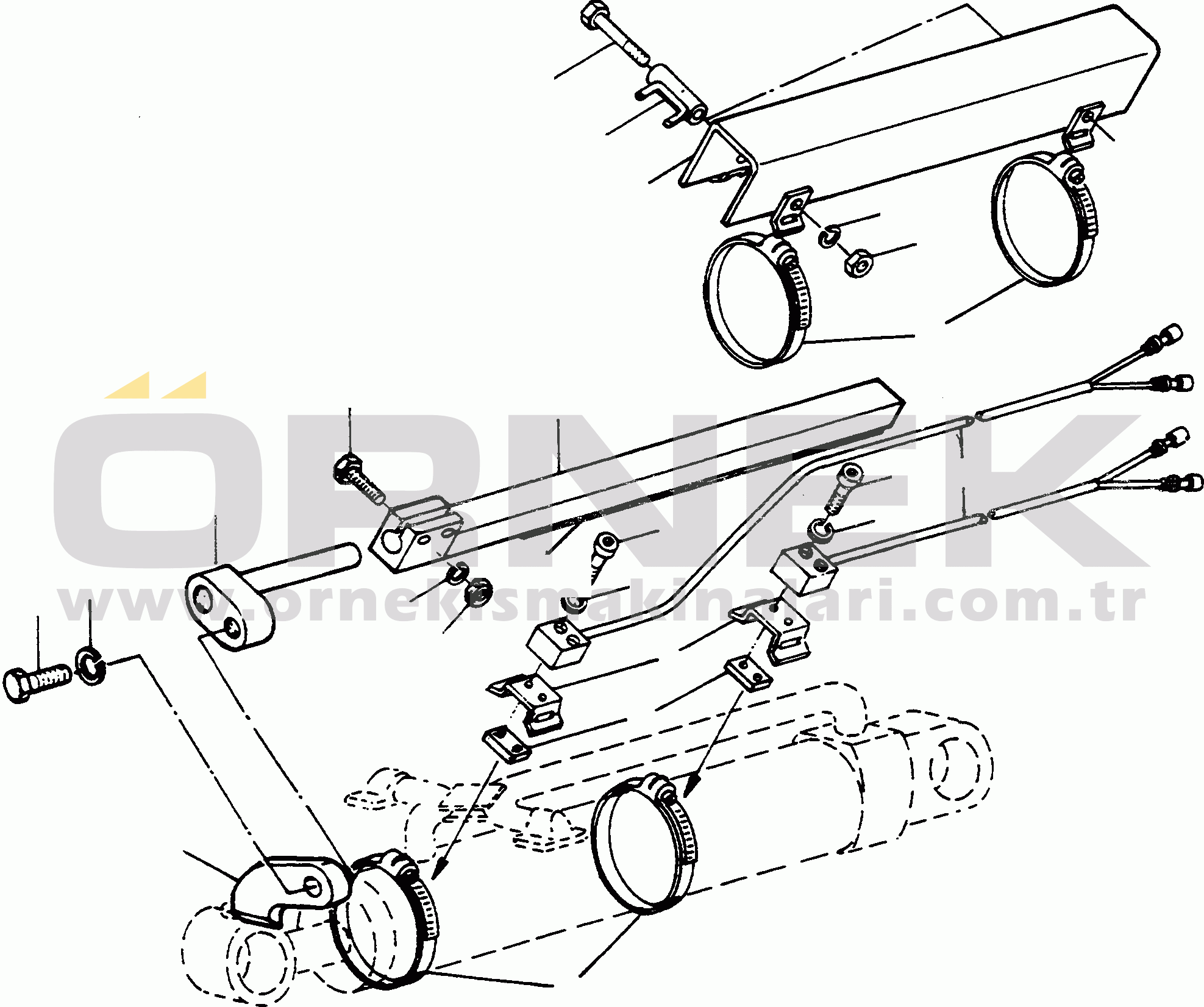 ÖRNEK
www.ornekismakinalari.com.tr