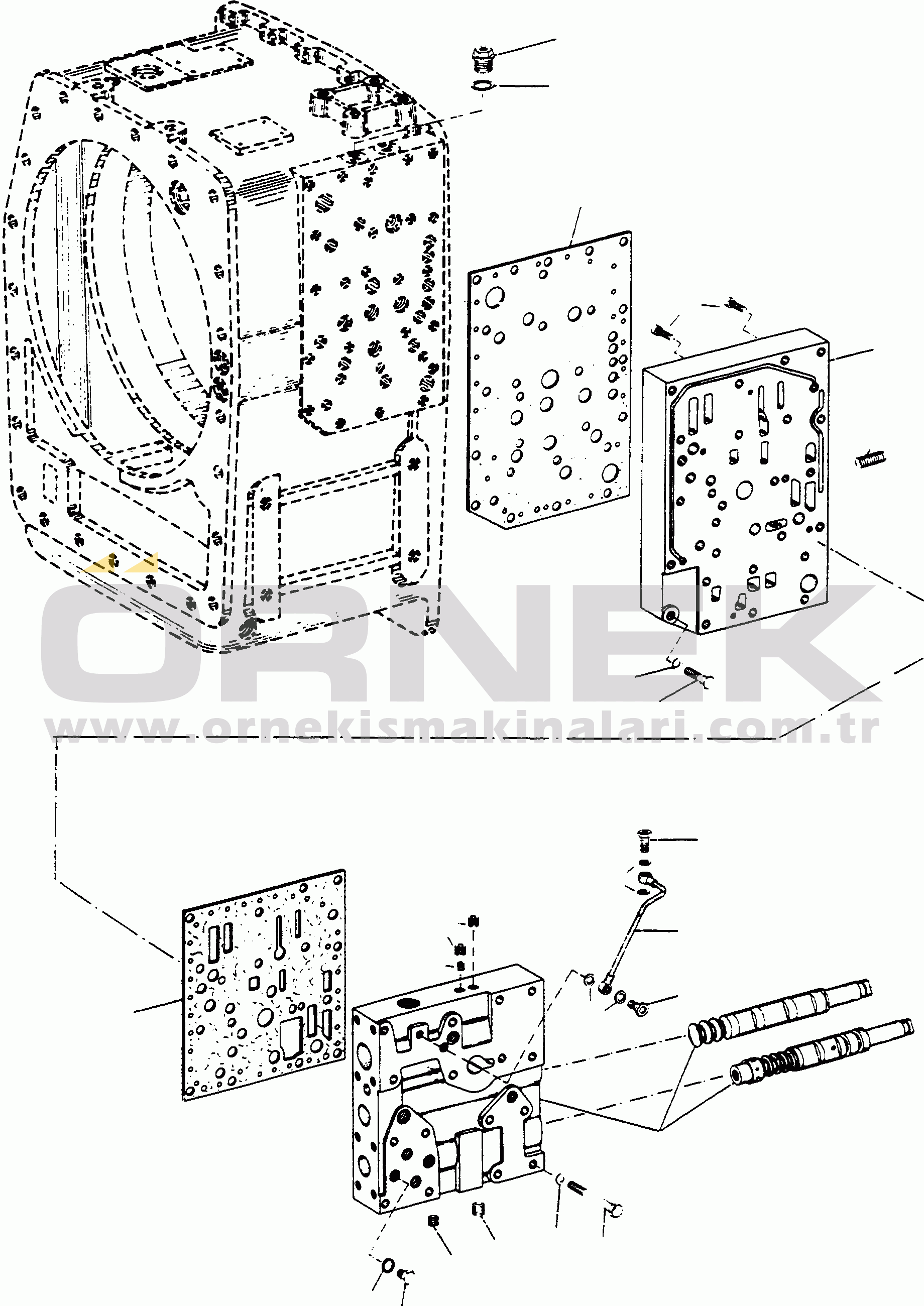 ÖRNEK
www.ornekismakinalari.com.tr