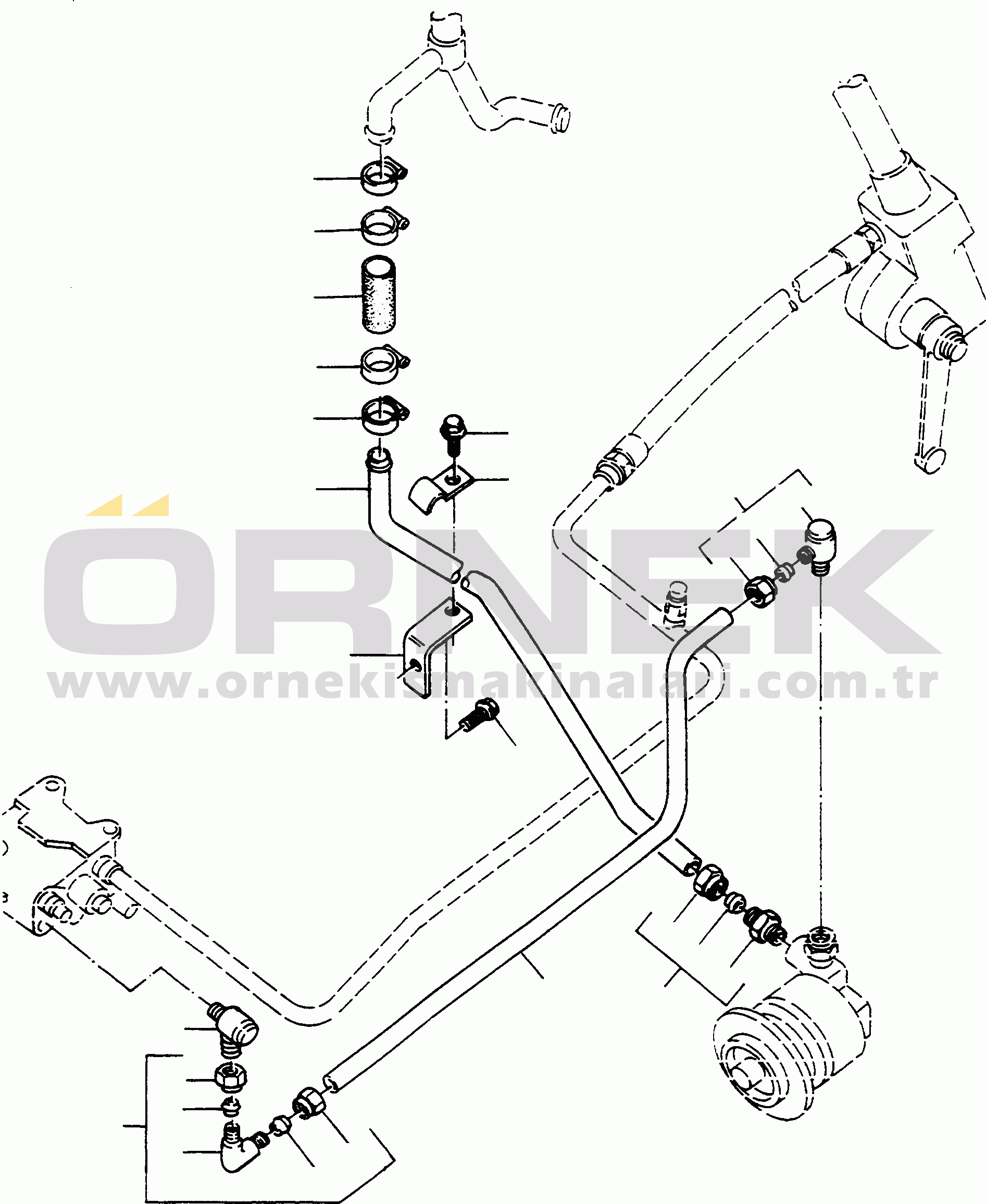 ÖRNEK
www.ornekismakinalari.com.tr