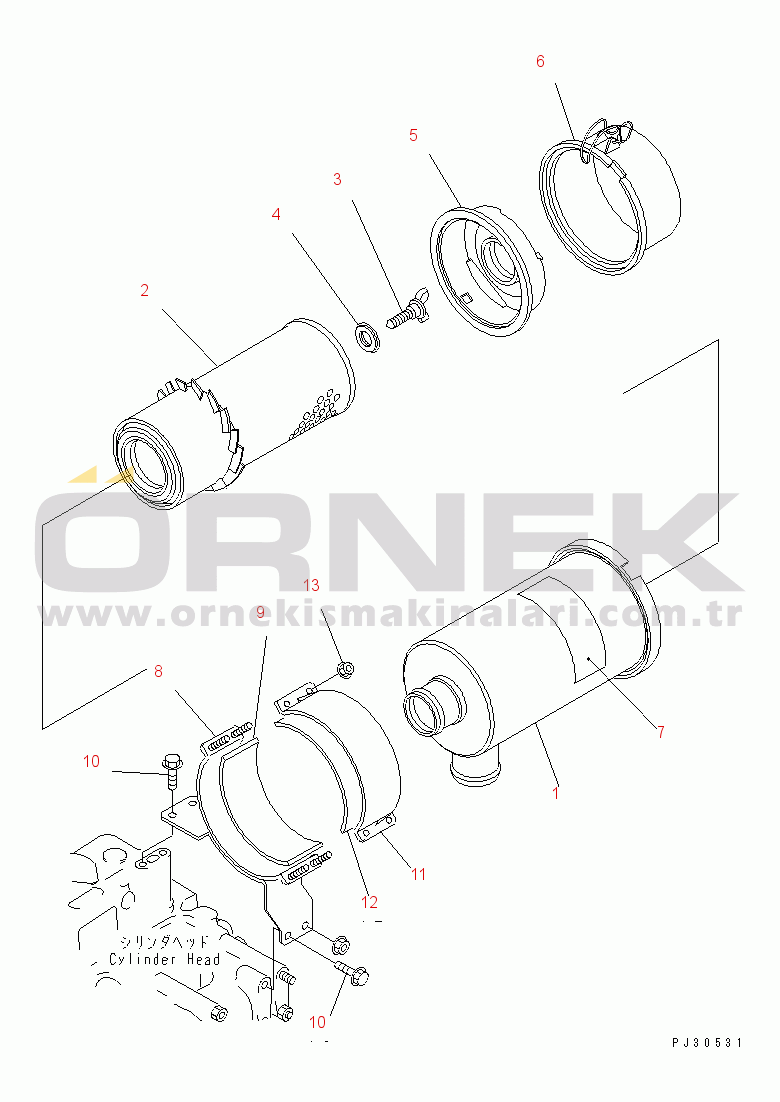 6
5
3
4
2
ÖRNEK
www.ornekismakinalari.com.tr
13
9
8
7
10
1
11
12
シリンダヘッド
Cylinder Head
10
PJ30531