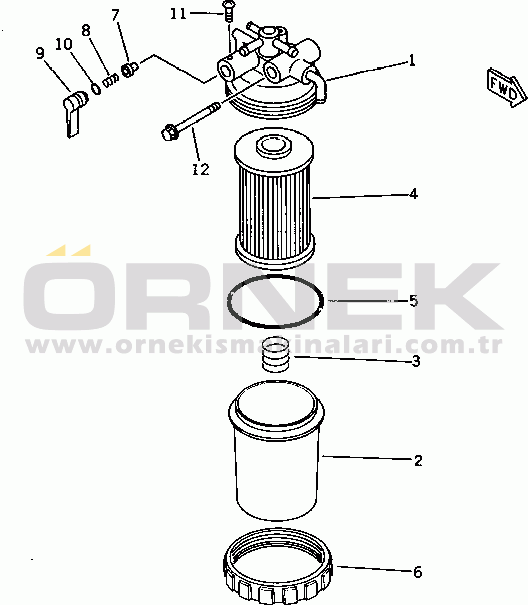 11
7
8
10
9
1
FWD
12
4
ÖRNEK
5
www.ornekismakinalari.com.tr
3
2
6