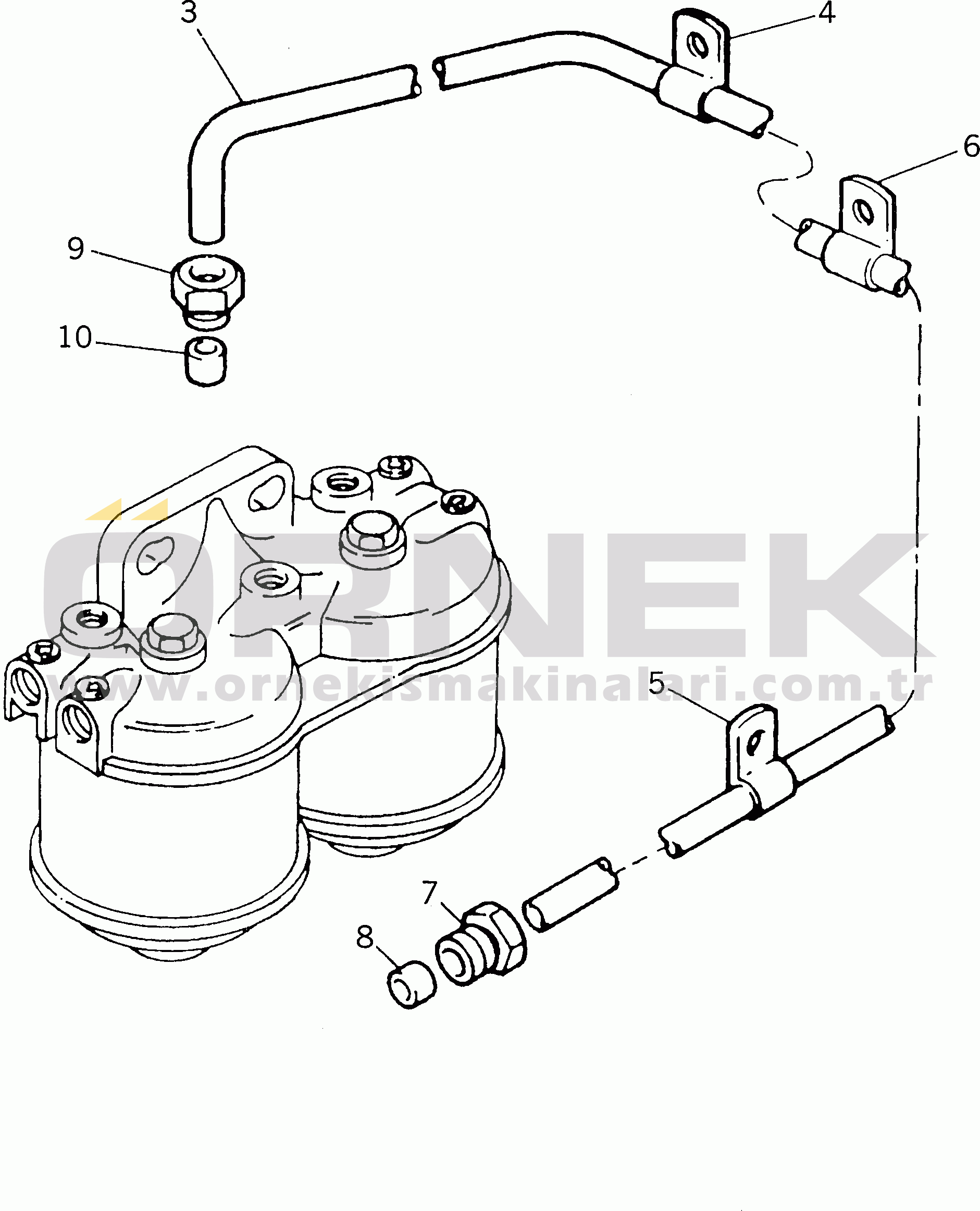 3
4
6
9
10
ÖRNEK
www.ornekismakinalari.com.tr
5
7
8