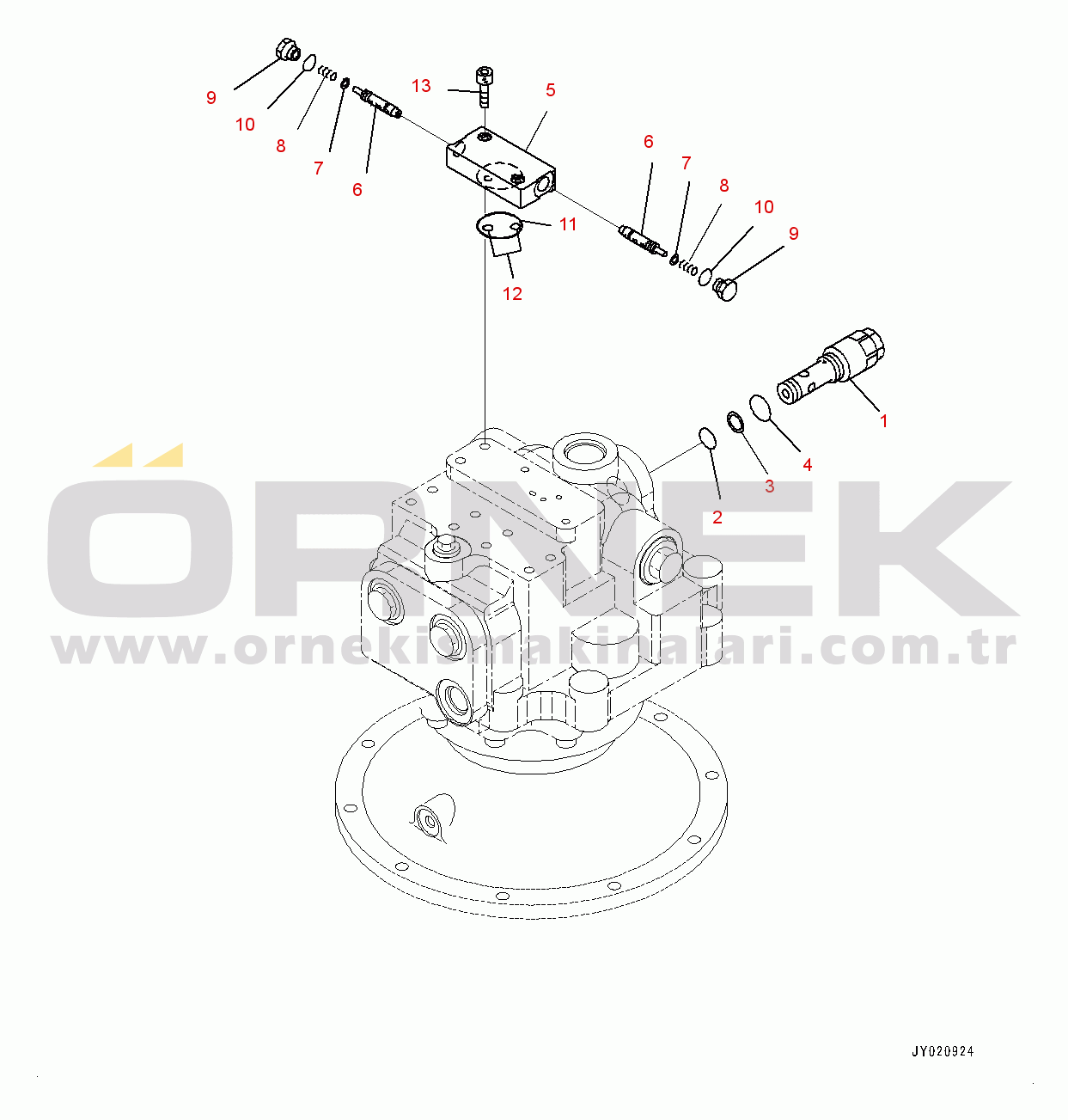 9
10
8
7
6
13
5
6
7
8
10
9
11
12
1
4
3
2
ÖRNEK
www.ornekismakinalari.com.tr
JY020924