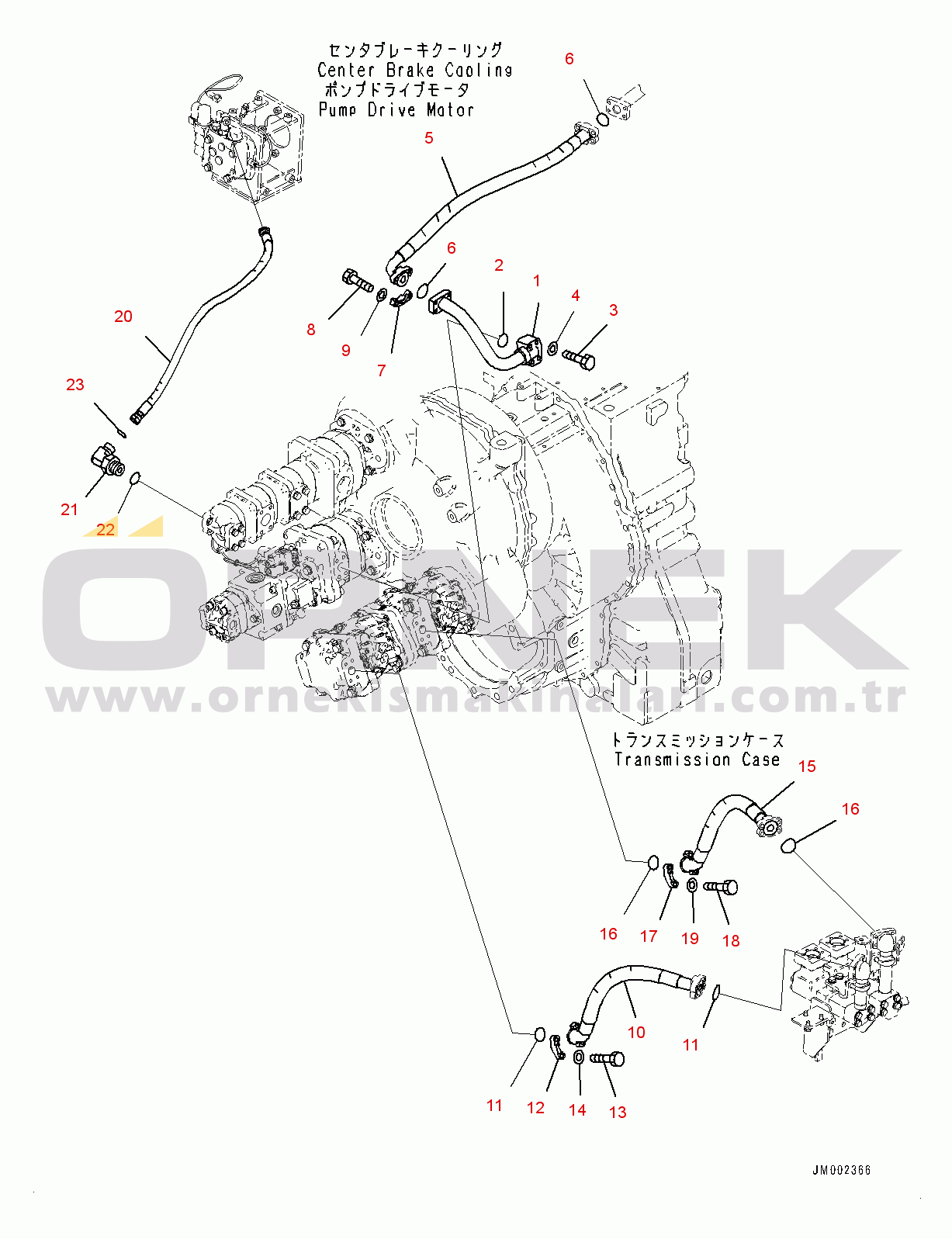 センタブレーキクーリング
Center Brake Cooling
ポンプドライブモータ
Pump Drive Motor

6
5
6
2
1
4
3
8
9
7
20
23
21
22

ÖRNEK
www.ornekismakinalari.com.tr

トランスミッションケース
Transmission Case

15
16
16
17
19
18
10
11
11
12
14
13

JM002366