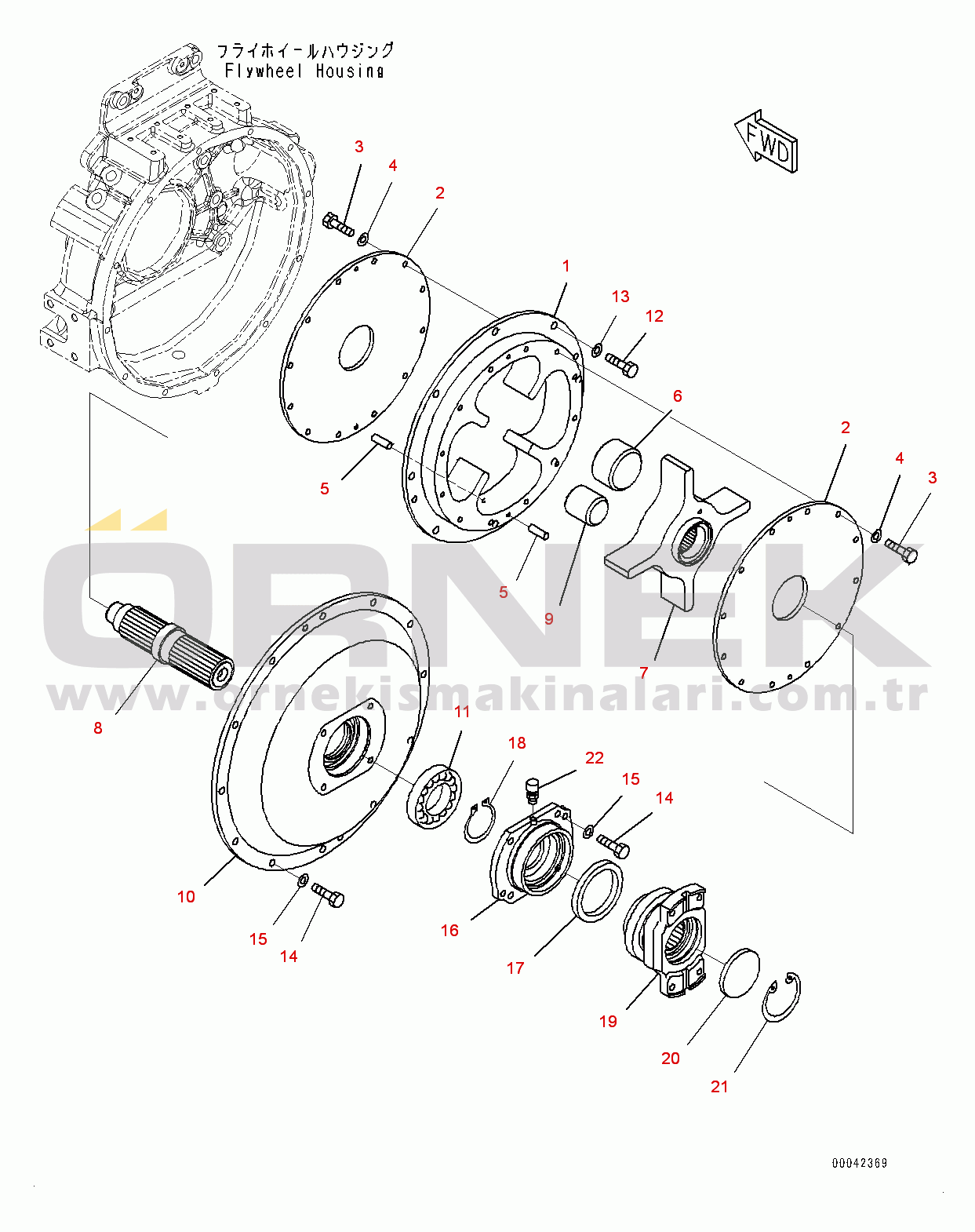 フライホイールハウジング
Flywheel Housing

FWD

3
4
2
1
13
12
6
2
4
3
5
5
9
7
ÖRNEK
www.ornekismakinalari.com.tr
8
11
18
22
15
14
10
15
14
16
17
19
20
21

00042369