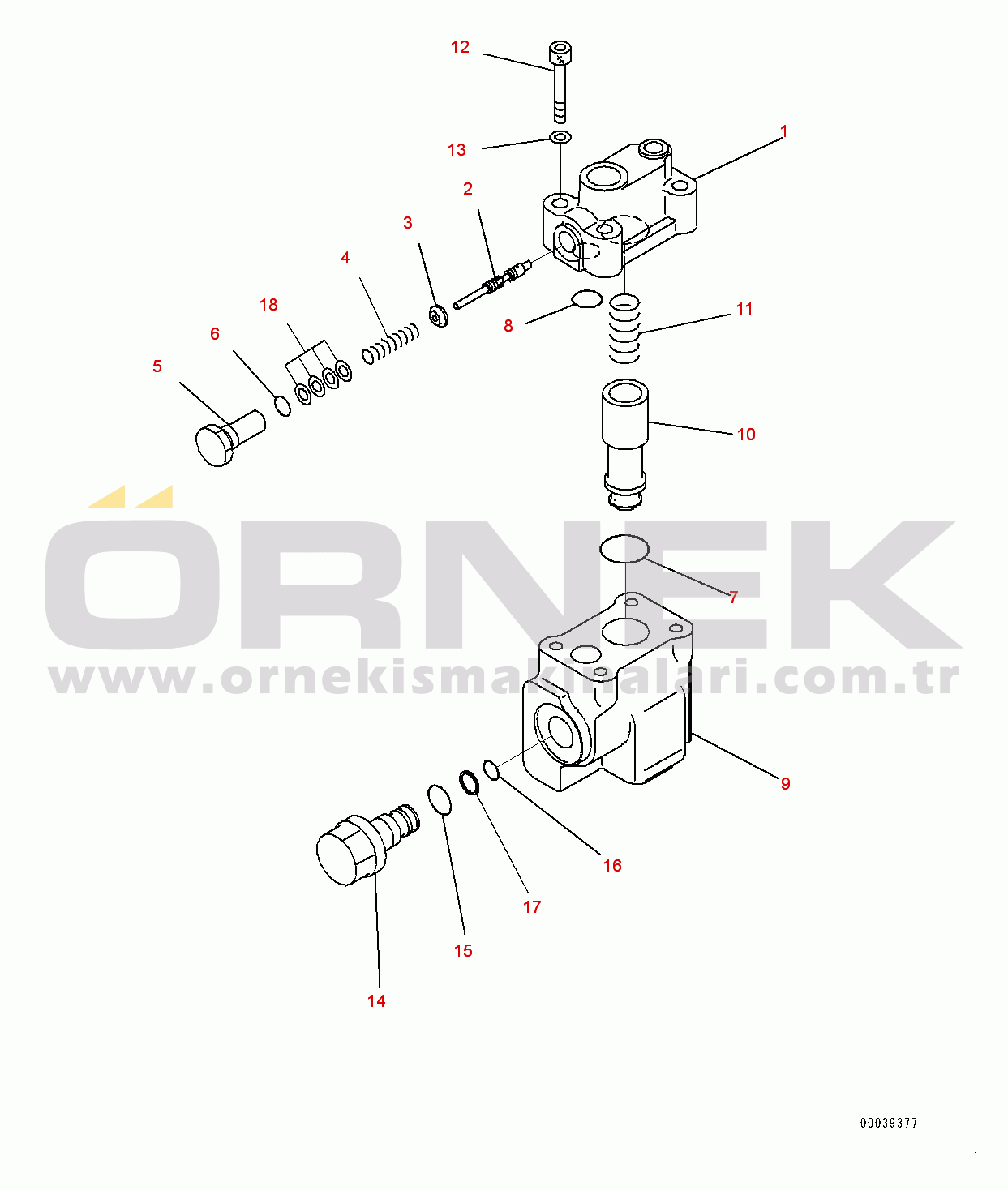 12
13
1
2
3
4
18
6
5
8
11
10
ÖRNEK
www.ornekismakinalari.com.tr
7
9
16
17
15
14
00039377