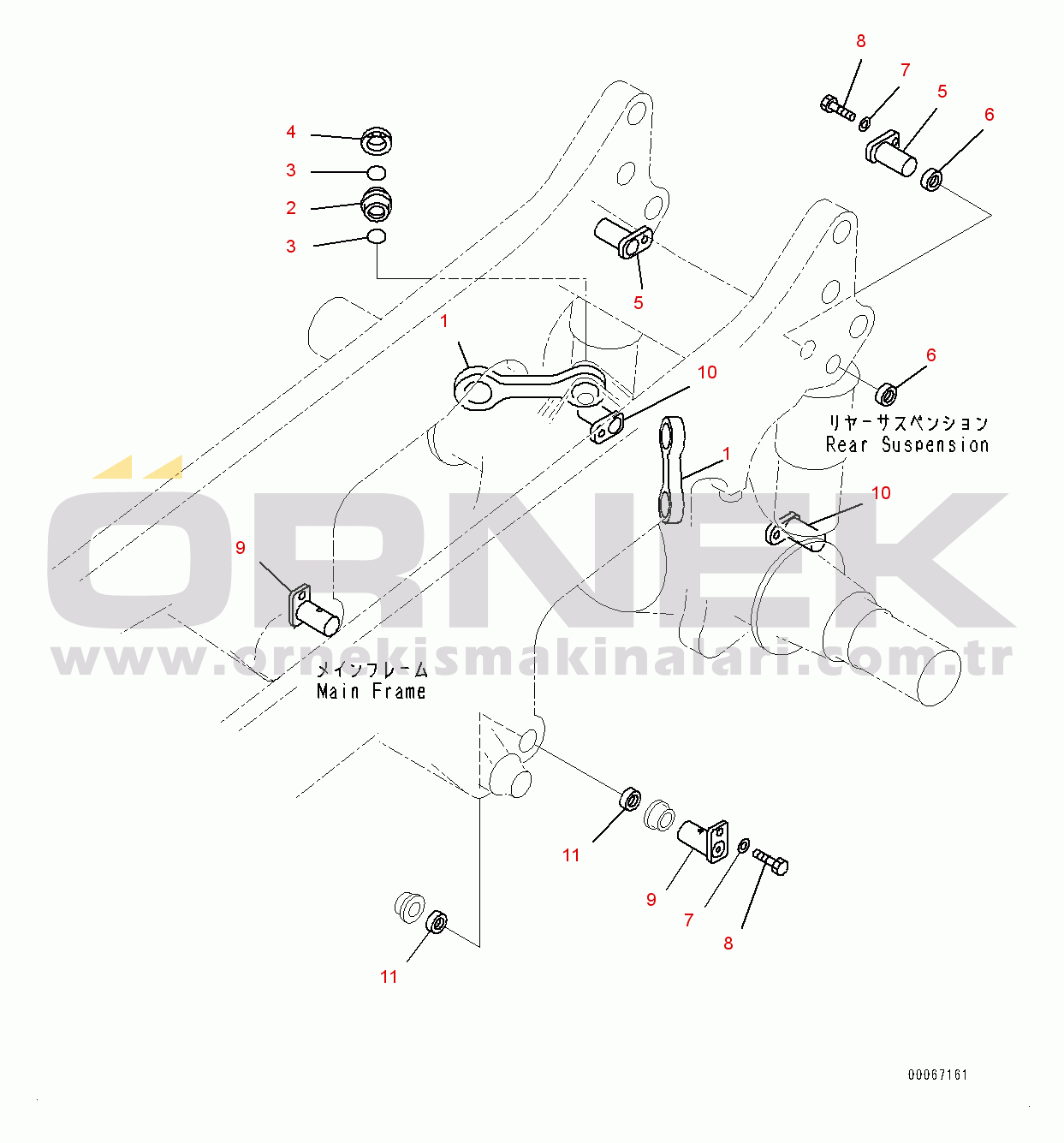 8
7
5
6
4
3
2
3
5
1
10
6
リヤーサスペンション
Rear Suspension
1
10
9
ÖRNEK
www.ornekismakinalari.com.tr
メインフレーム
Main Frame
11
9
7
8
11
00067161