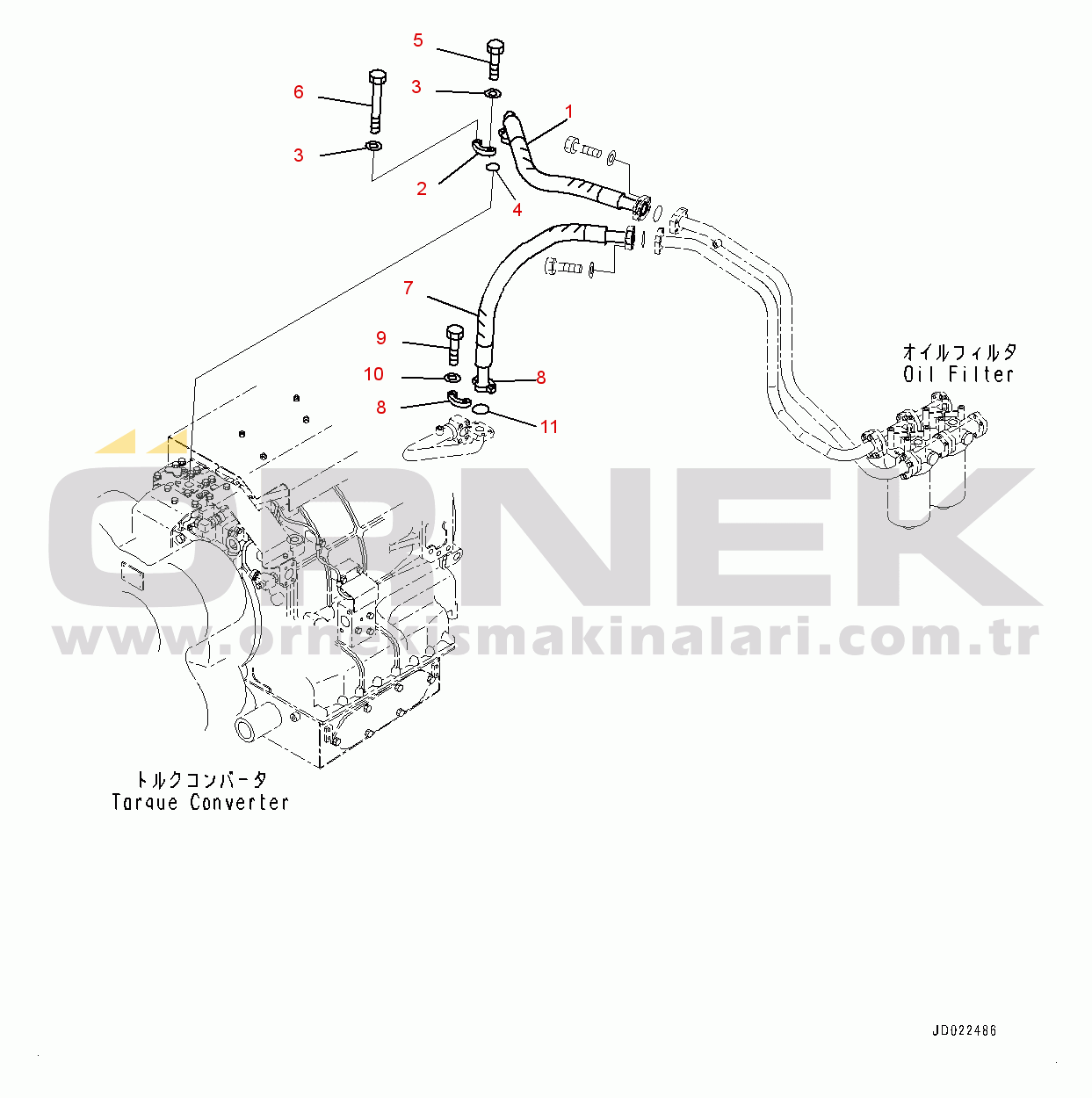 5
6
3
3
1
2
4
7
9
10
8
8
11
オイルフィルタ
Oil Filter
ÖRNEK
www.ornekismakinalari.com.tr
トルクコンバータ
Torque Converter
JD022486