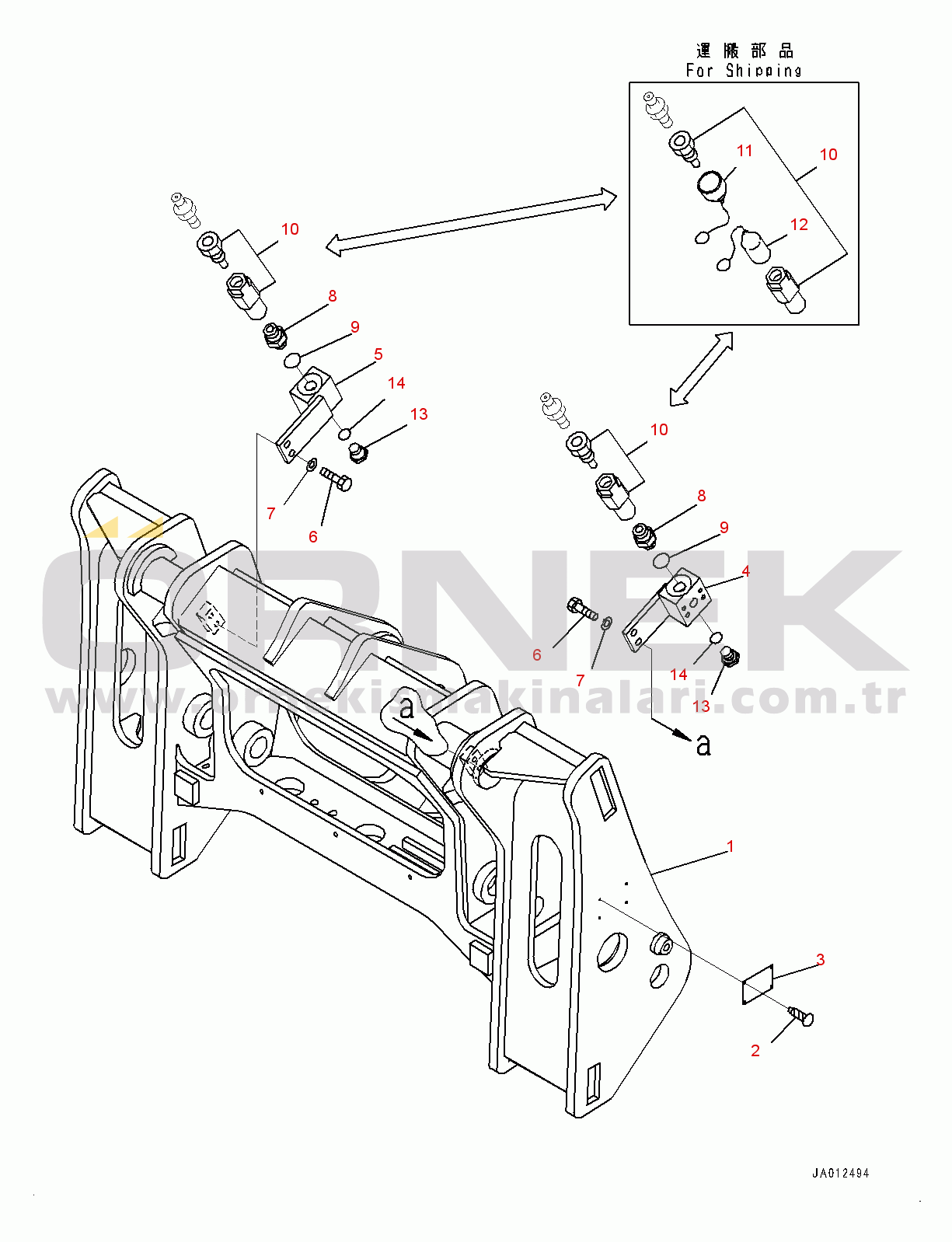 運 搬 部 品
For Shipping

11
10
12
10
8
9
5
14
13
7
6
10
8
9
4
6
7
14
13
a
a
ORNEK
www.ornekismakinalari.com.tr
1
3
2
JA012494