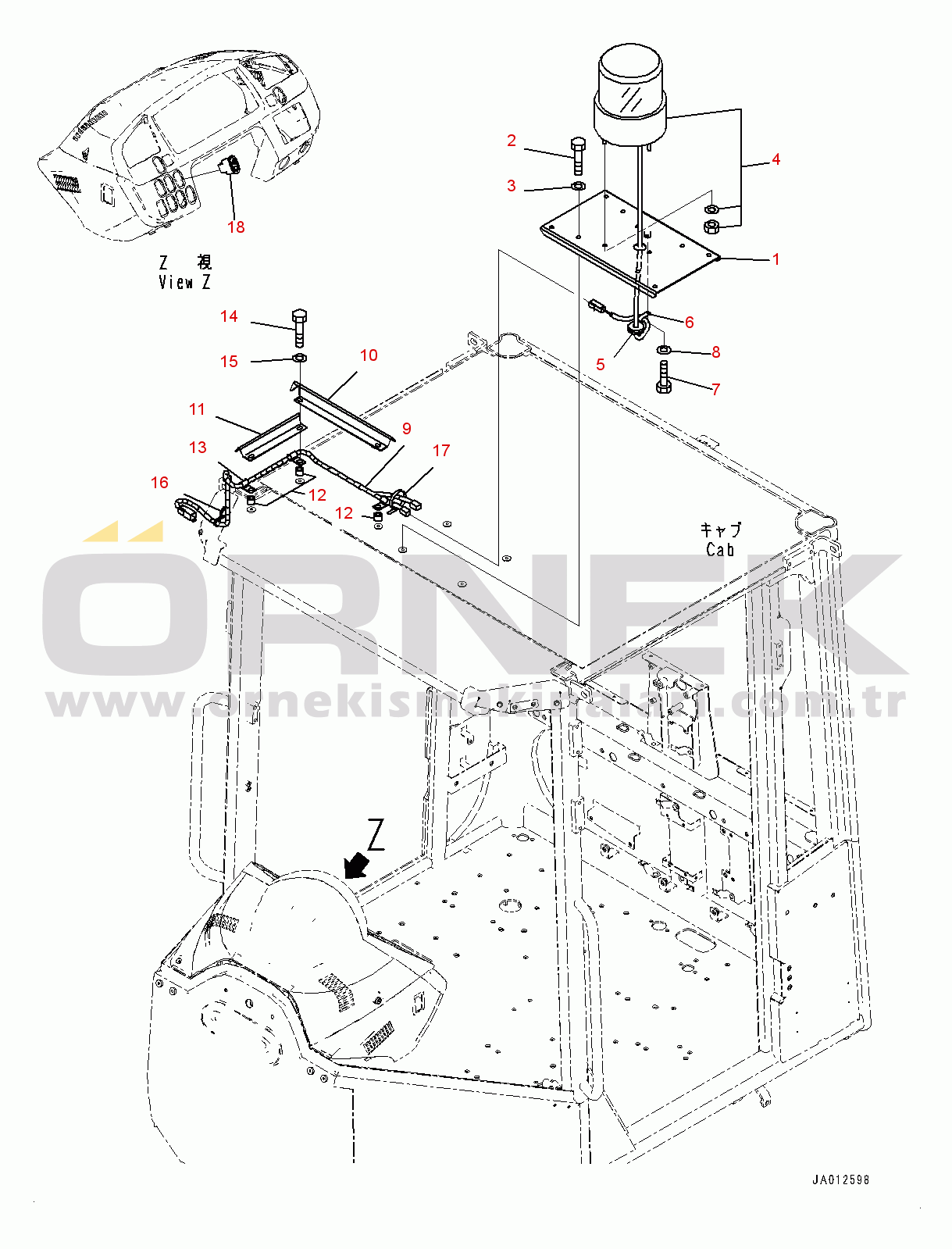 2
3
4
1
6
8
5
7
18
Z 視
View Z
14
15
10
11
9
13
17
16
12
12
キャブ
Cab
ÖRNEK
www.ornekismakinalari.com.tr
Z
JA012598