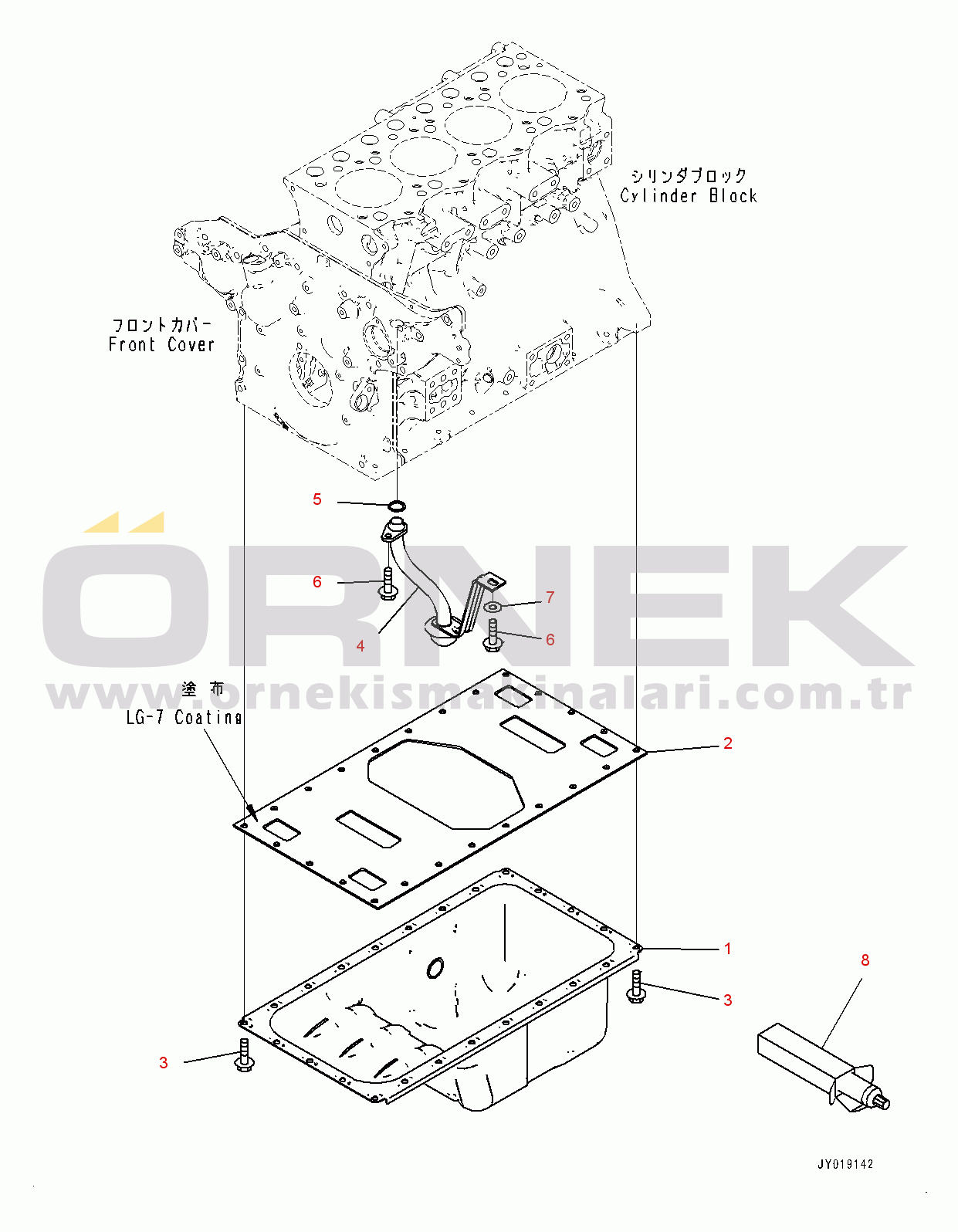 シリンダブロック
Cylinder Block

フロントカバー
Front Cover

5

6

7

4

6

ÖRNEK

www.ornekismakinalari.com.tr

塗布
LG-7 Coating

2

1

8

3

3

JY019142