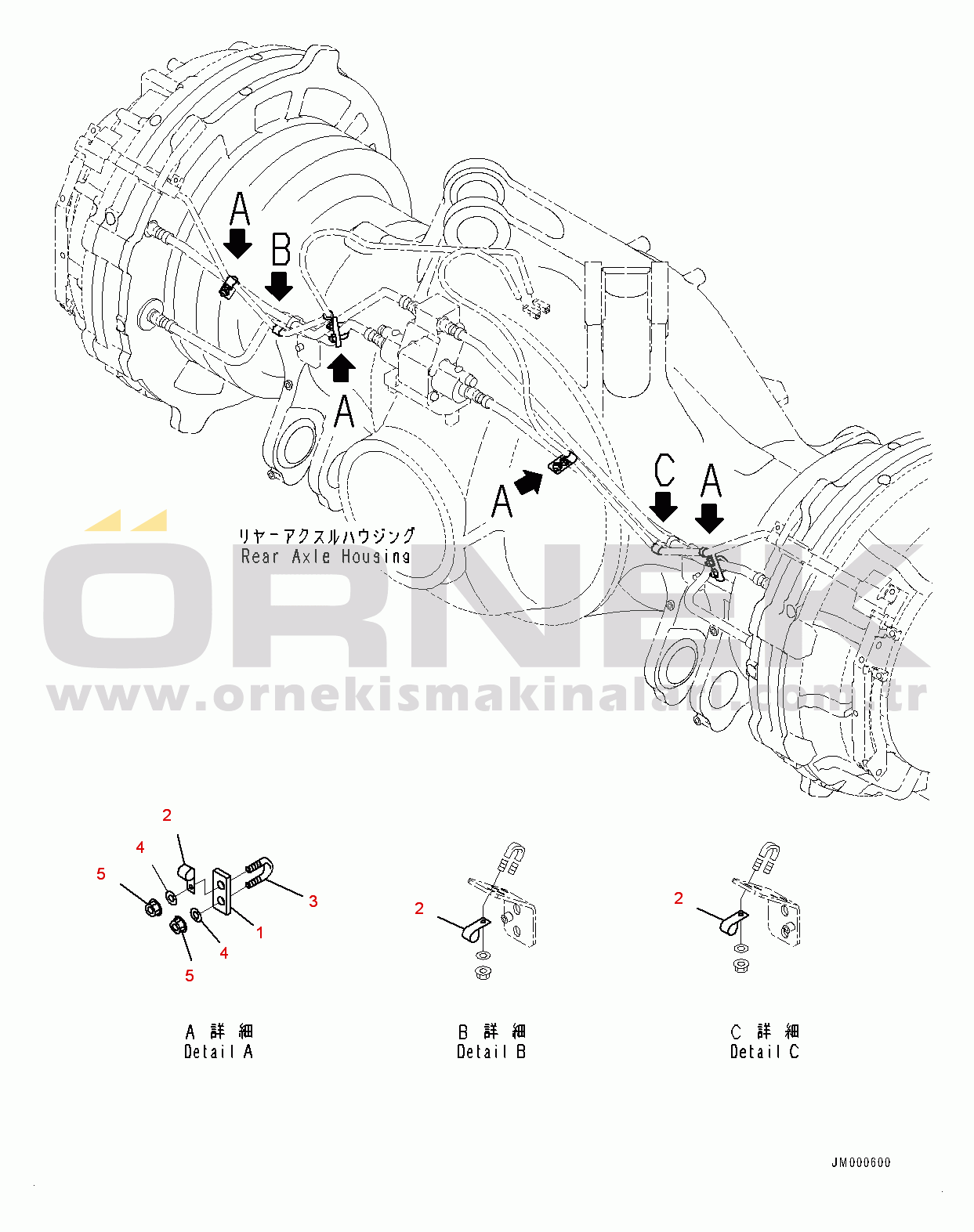 A
B
A
A
C
A

リヤーアクスルハウジング
Rear Axle Housing

ÖRNEK
www.ornekismakinalari.com.tr

2
4
5
3
1
4
5

2

2

A 詳 細
Detail A

B 詳 細
Detail B

C 詳 細
Detail C

JM000600