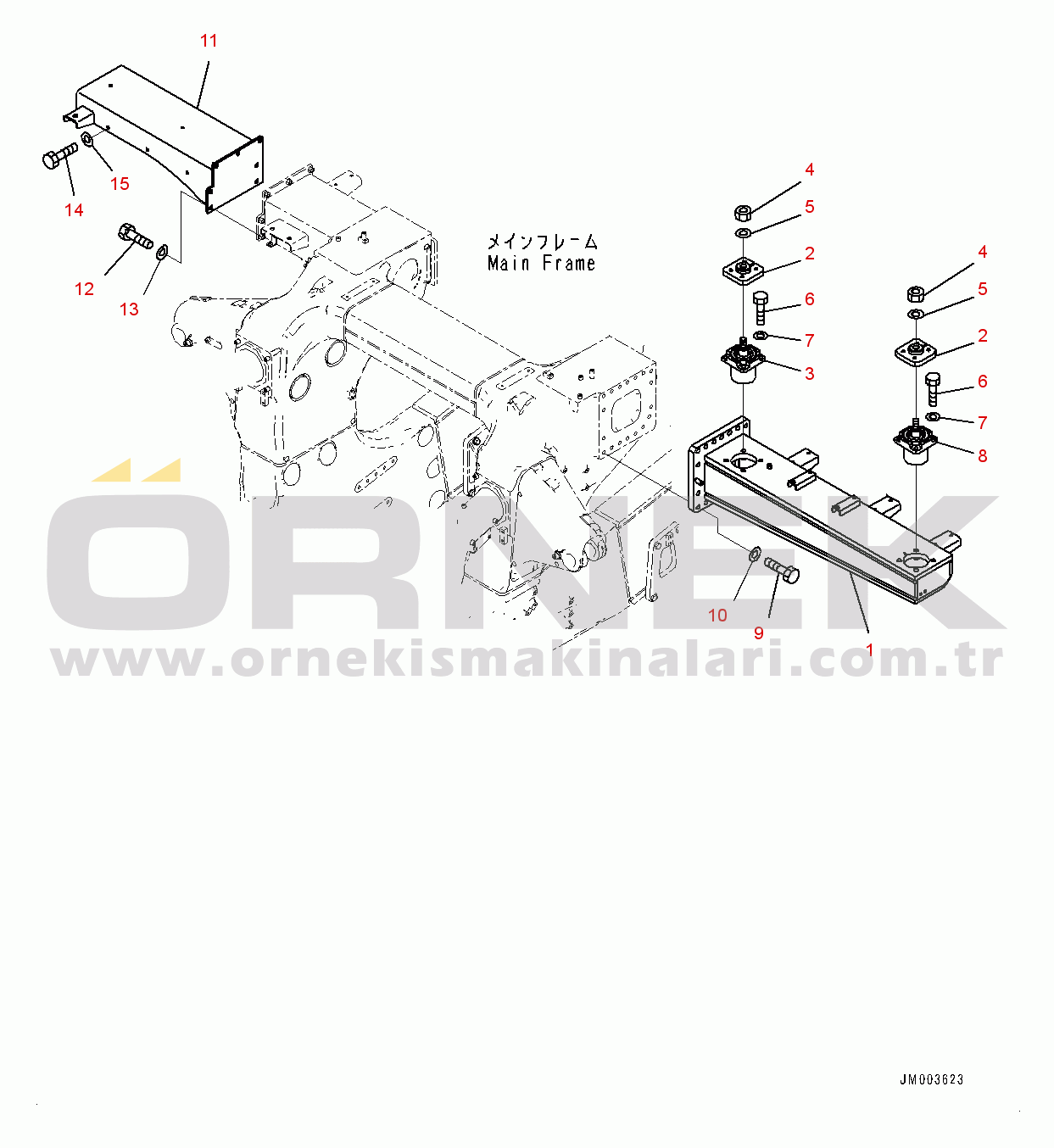 11

15

14

12

13

メインフレーム
Main Frame

4
5
2
6
7
3

4
5
2
6
7
8

10
9
1

ÖRNEK
www.ornekismakinalari.com.tr

JM003623