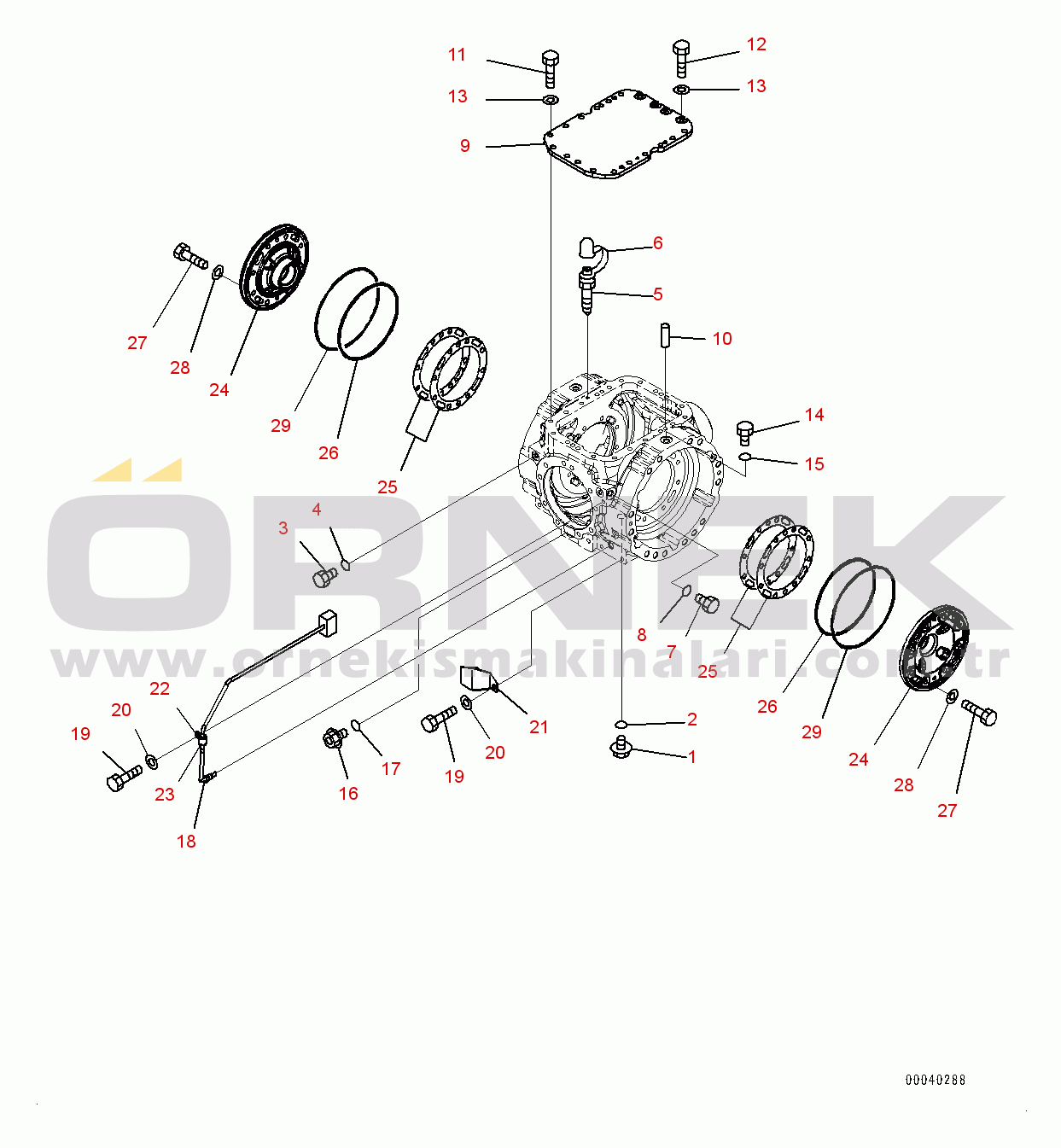 11
12
13
13
9
6
5
10
27
28
24
29
26
25
14
15
4
3
ÖRNEK
www.ornekismakinalari.com.tr
8
7
25
26
29
24
28
27
22
20
19
23
18
16
17
19
20
21
2
1
00040288