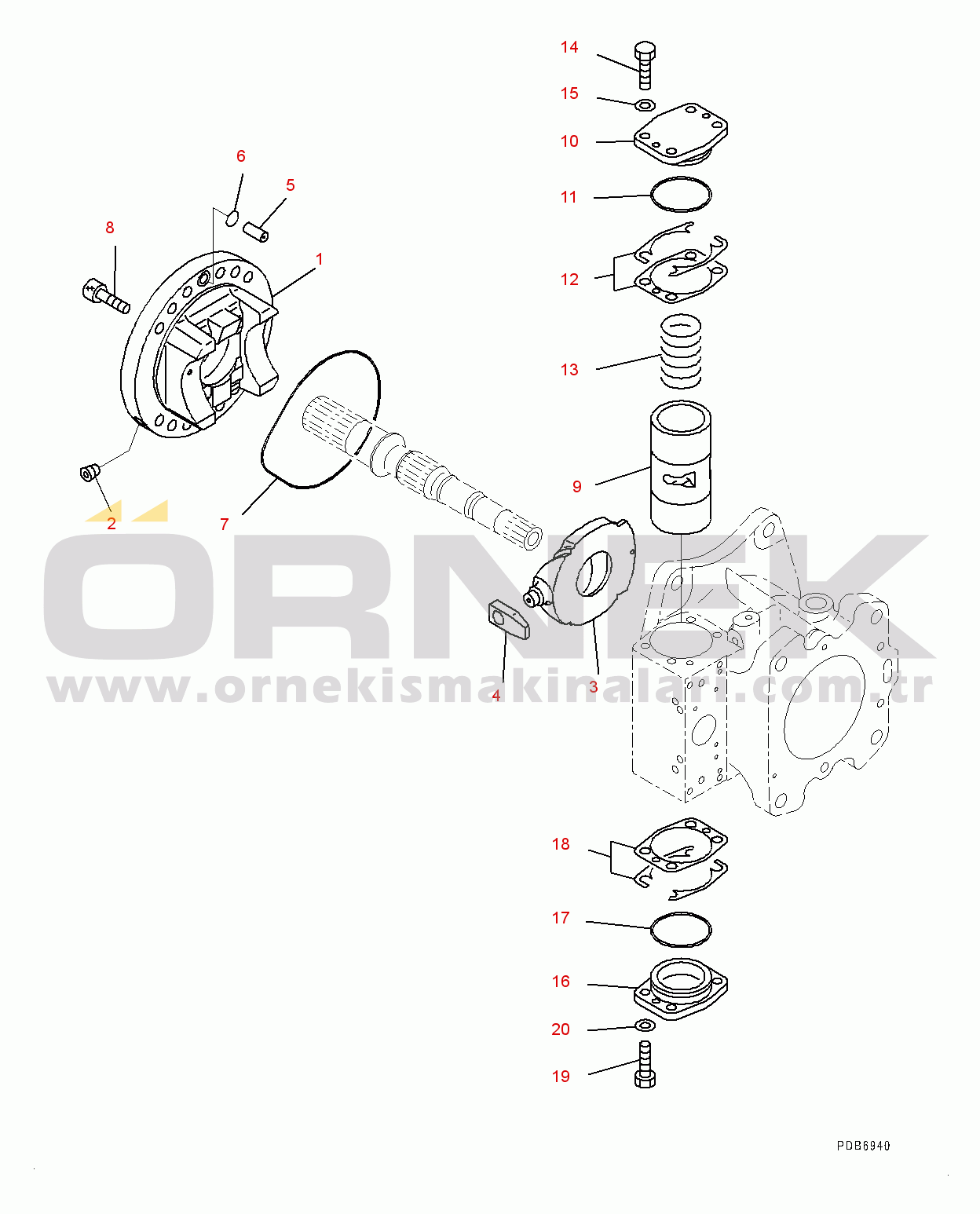 14
15
10
11
12
13
9
6
5
8
1
2
7
4
3
ÖRNEK
www.ornekismakinalari.com.tr
18
17
16
20
19
PDB6940