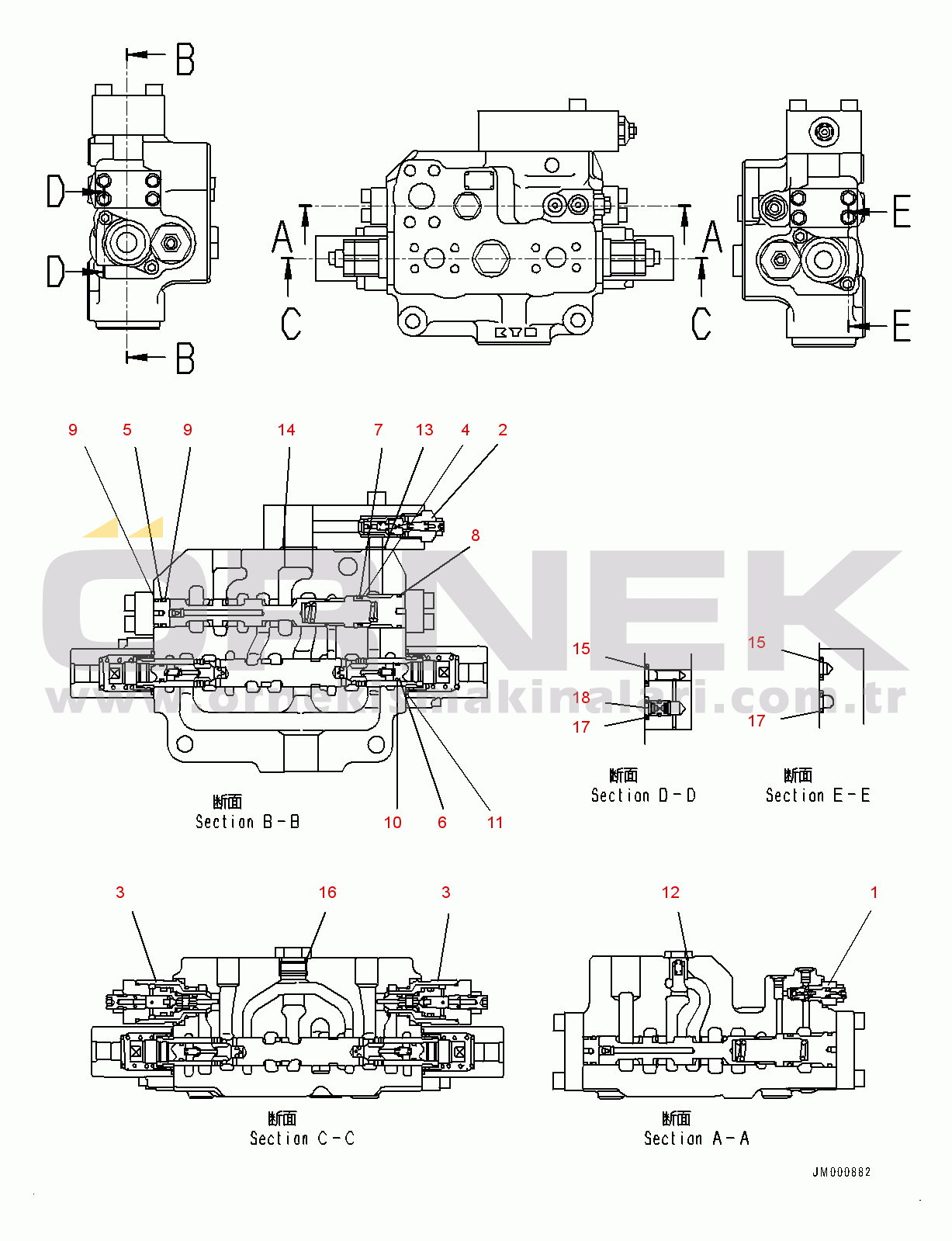 B
D
D
B
A
C
KYB
A
C
E
E

9 5 9 14 7 13 4 2
8

ÖRNEK
www.ornekismakinalari.com.tr

15
18
17
15
17

断面
Section D－D

断面
Section E－E

断面
Section B－B

10 6 11

3 16 3
12 1

断面
Section C－C

断面
Section A－A

JM000882