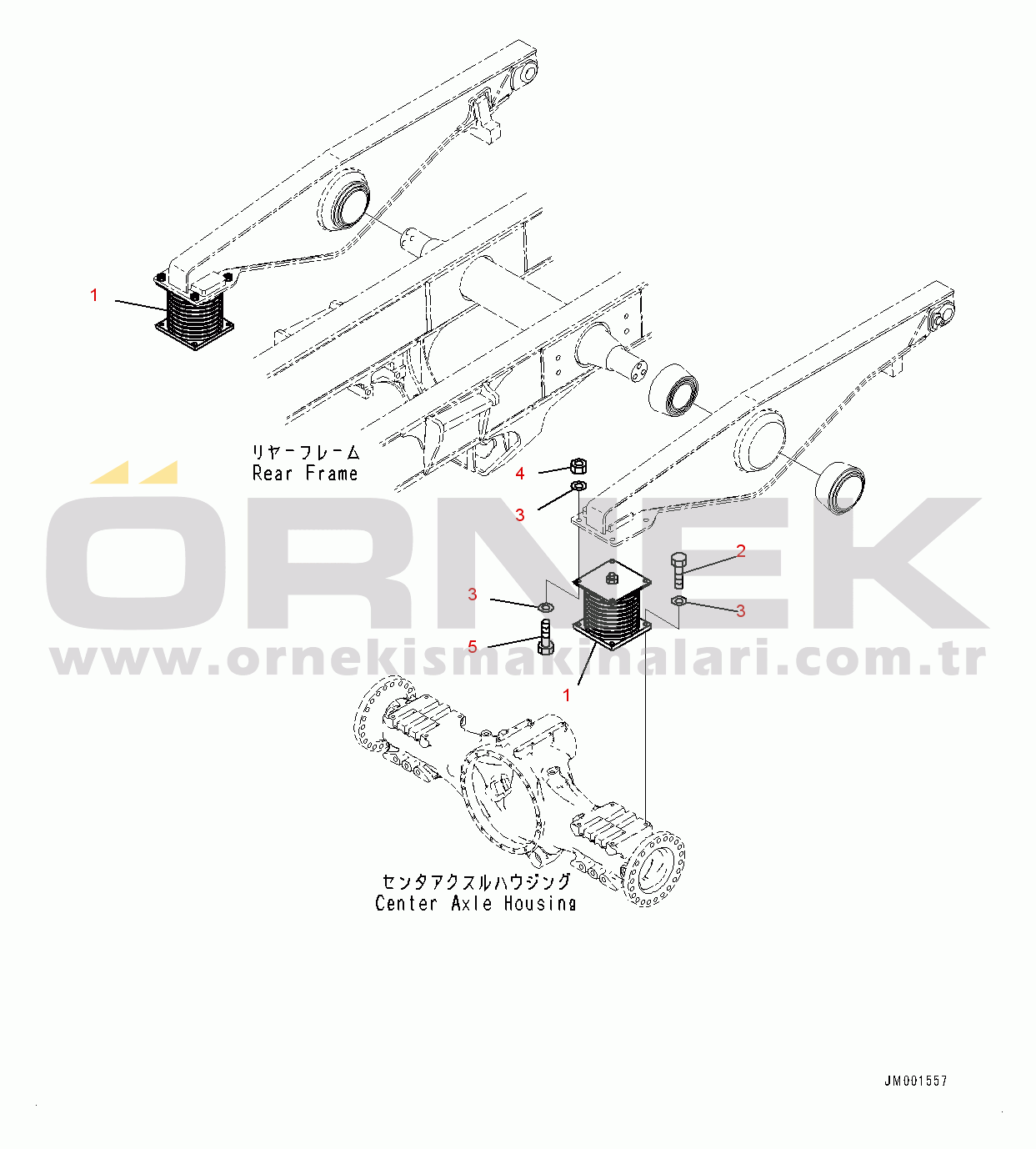 1

リヤーフレーム
Rear Frame

4

3

ÖRNEK

2

3

3

5

www.ornekismakinalari.com.tr

1

センタアクスルハウジング
Center Axle Housing

JM001557