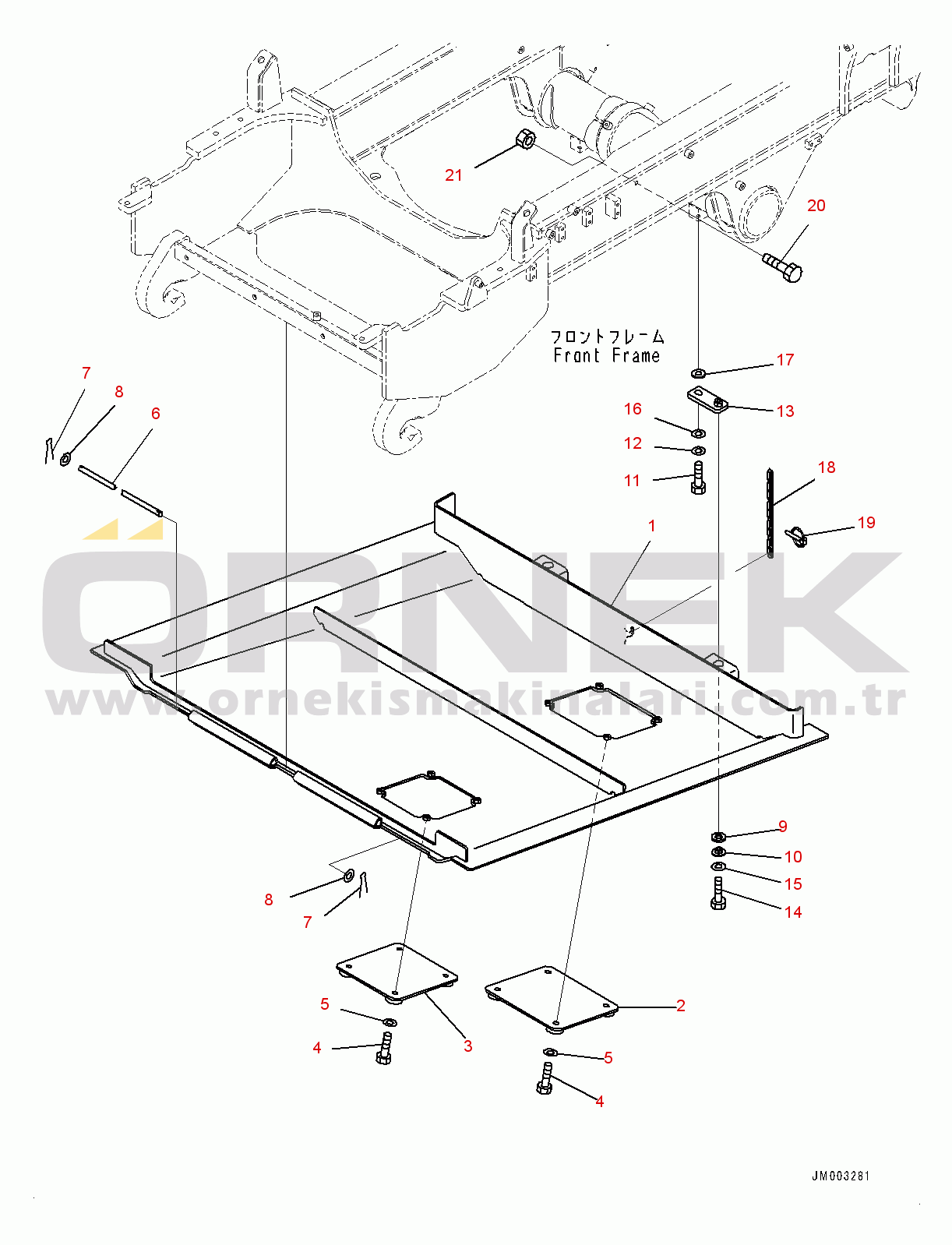 21
20
フロントフレーム
Front Frame
17
13
16
12
11
18
19
7
8
6
1
ÖRNEK
www.ornekismakinalari.com.tr
9
10
15
14
8
7
5
4
3
2
5
4
JM003281