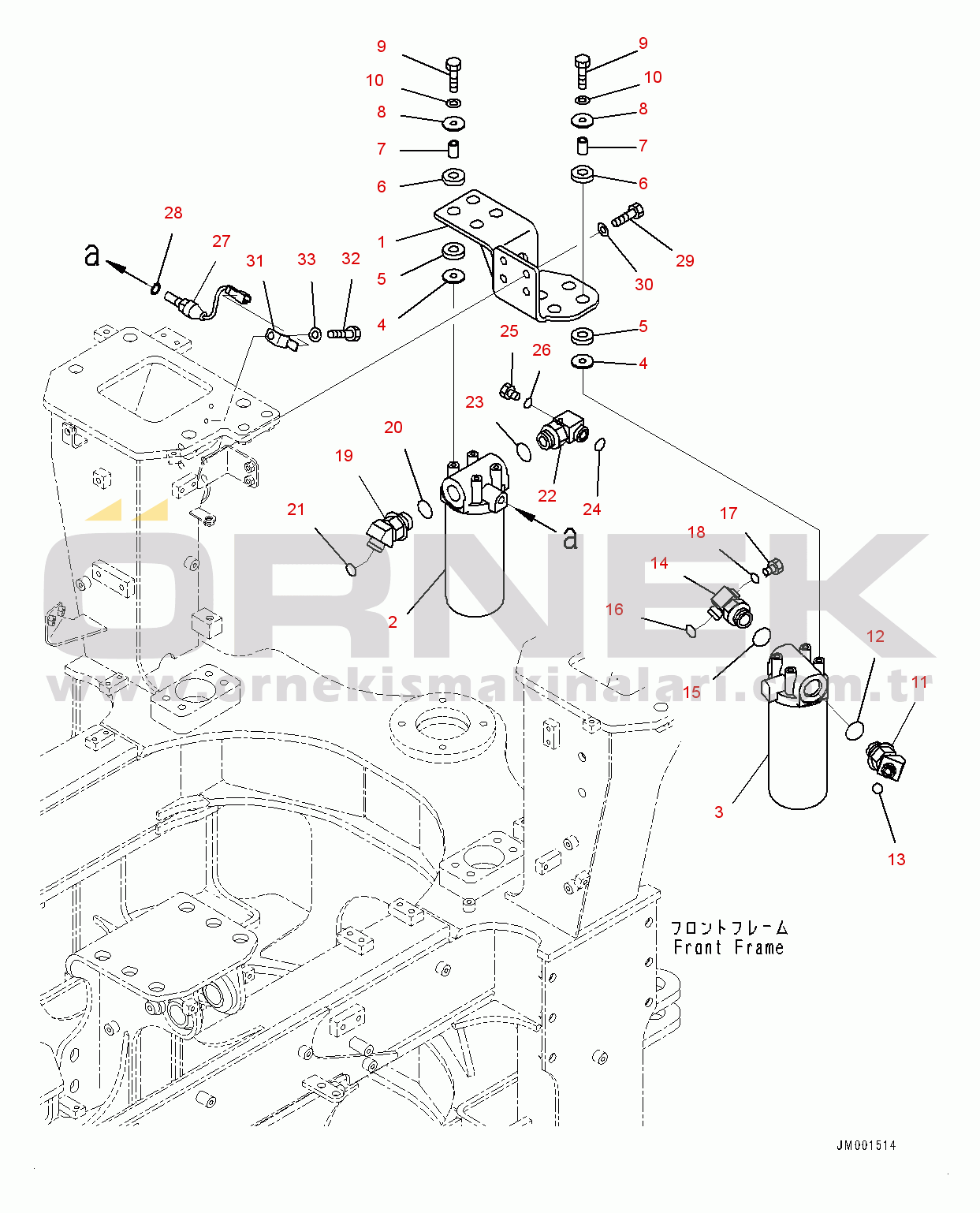 9
9
10
10
8
8
7
7
6
6
28
27
31
33
32
a
1
5
4
29
30
5
4
25
26
23
20
19
21
22
24
a
17
18
14
16
2
15
12
11
3
13
ÖRNEK
www.ornekismakinalari.com.tr
フロントフレーム
Front Frame
JM001514