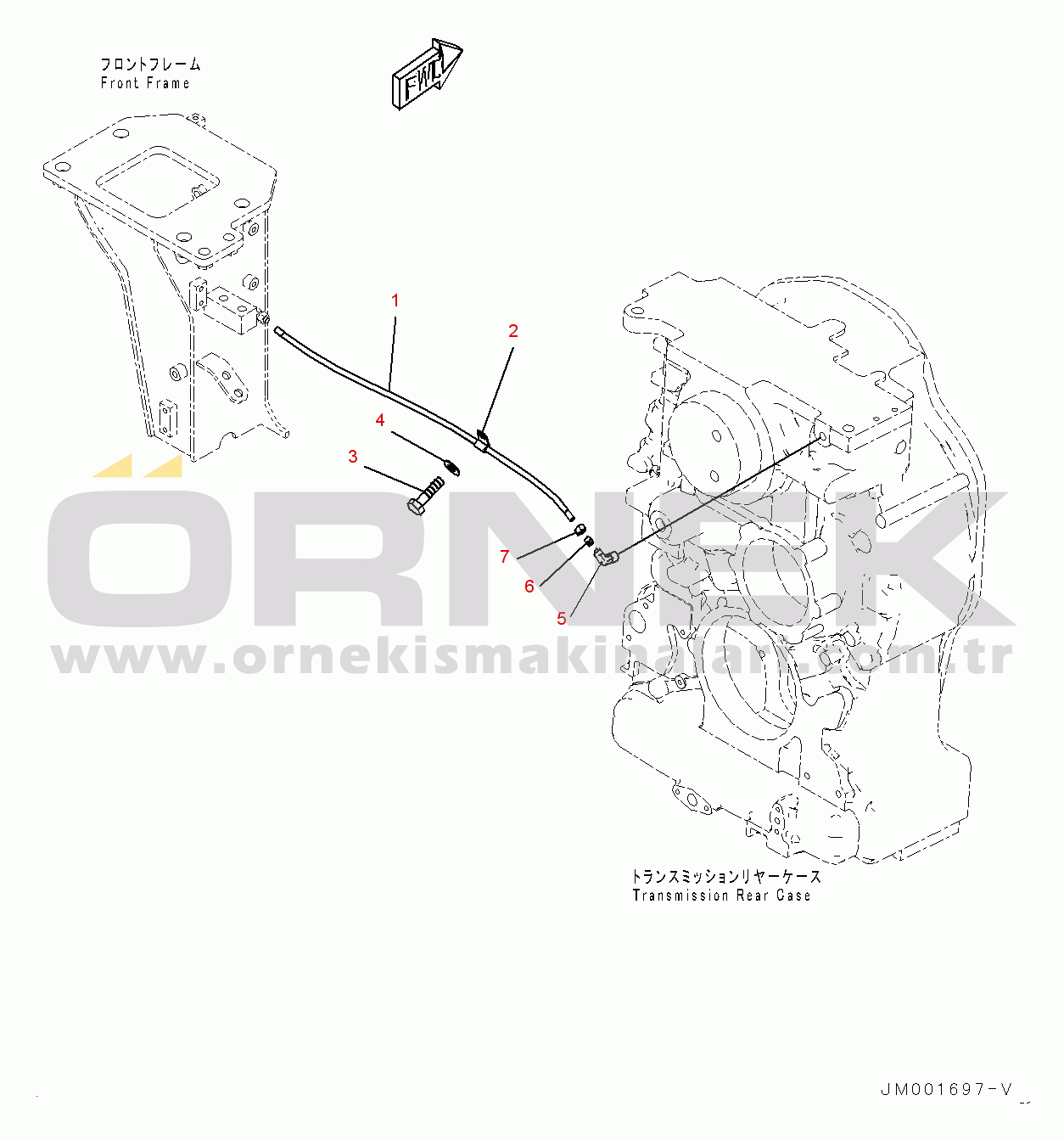 フロントフレーム
Front Frame

FWD

1

2

4

3

7

6

5

ÖRNEK
www.ornekismakinalari.com.tr

トランスミッションリヤーケース
Transmission Rear Case

JM001697-V