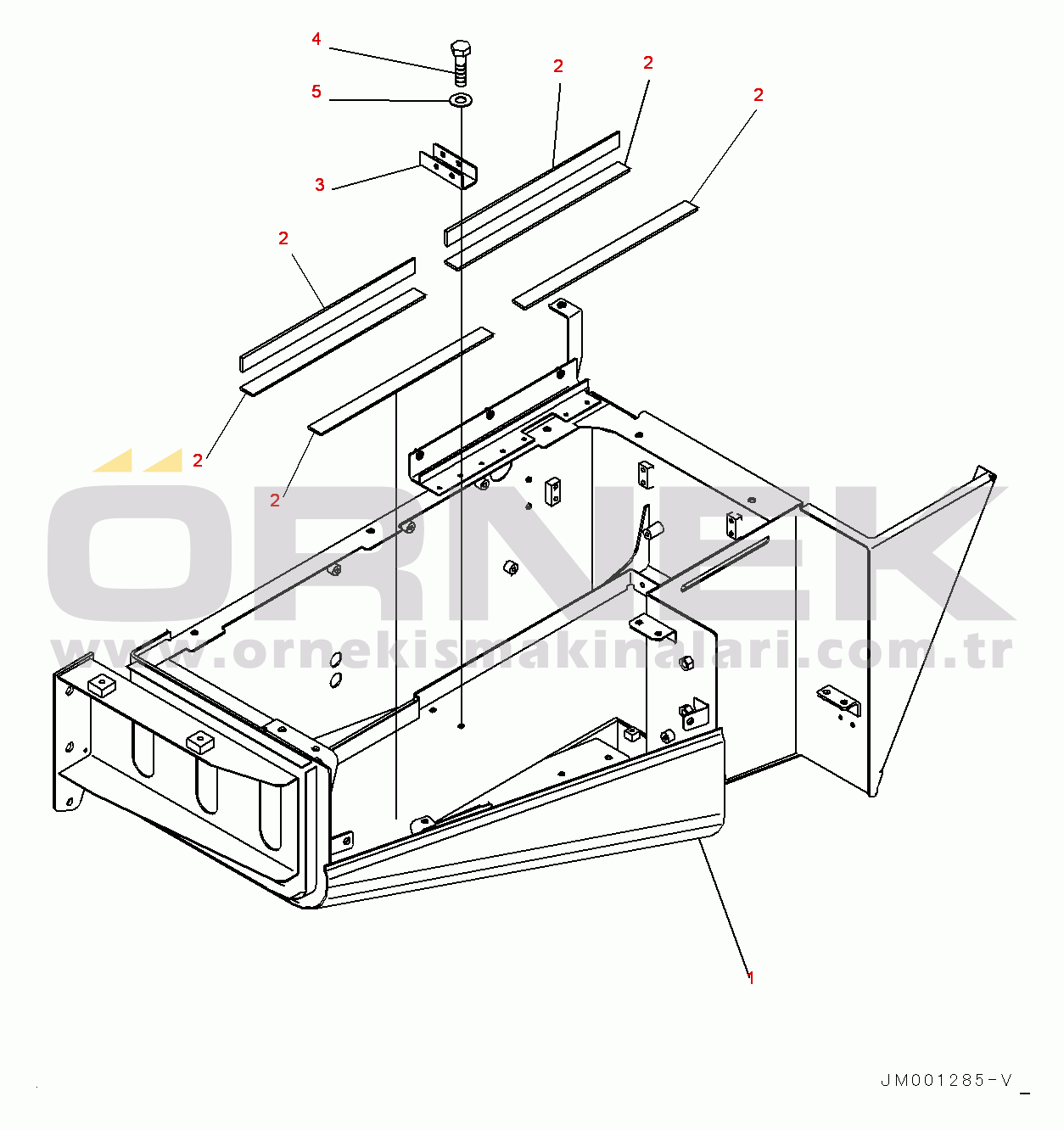 4
5
2
2
2
3
2
2
2
ÖRNEK
www.ornekismakinalari.com.tr
1
JM001285-V