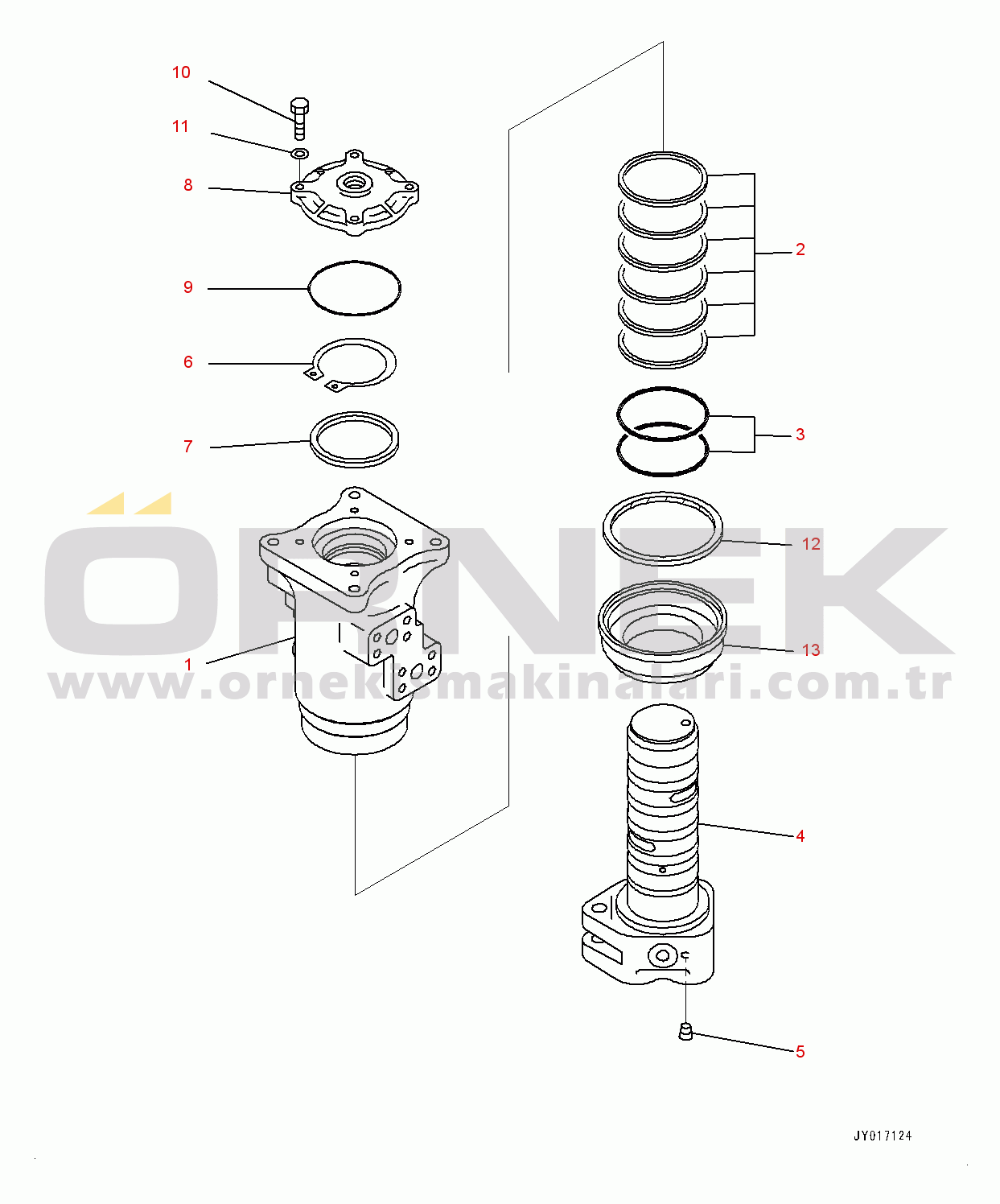 10
11
8
9
6
7
1
2
3
12
13
4
5
ÖRNEK
www.ornekismakinalari.com.tr
JY017124