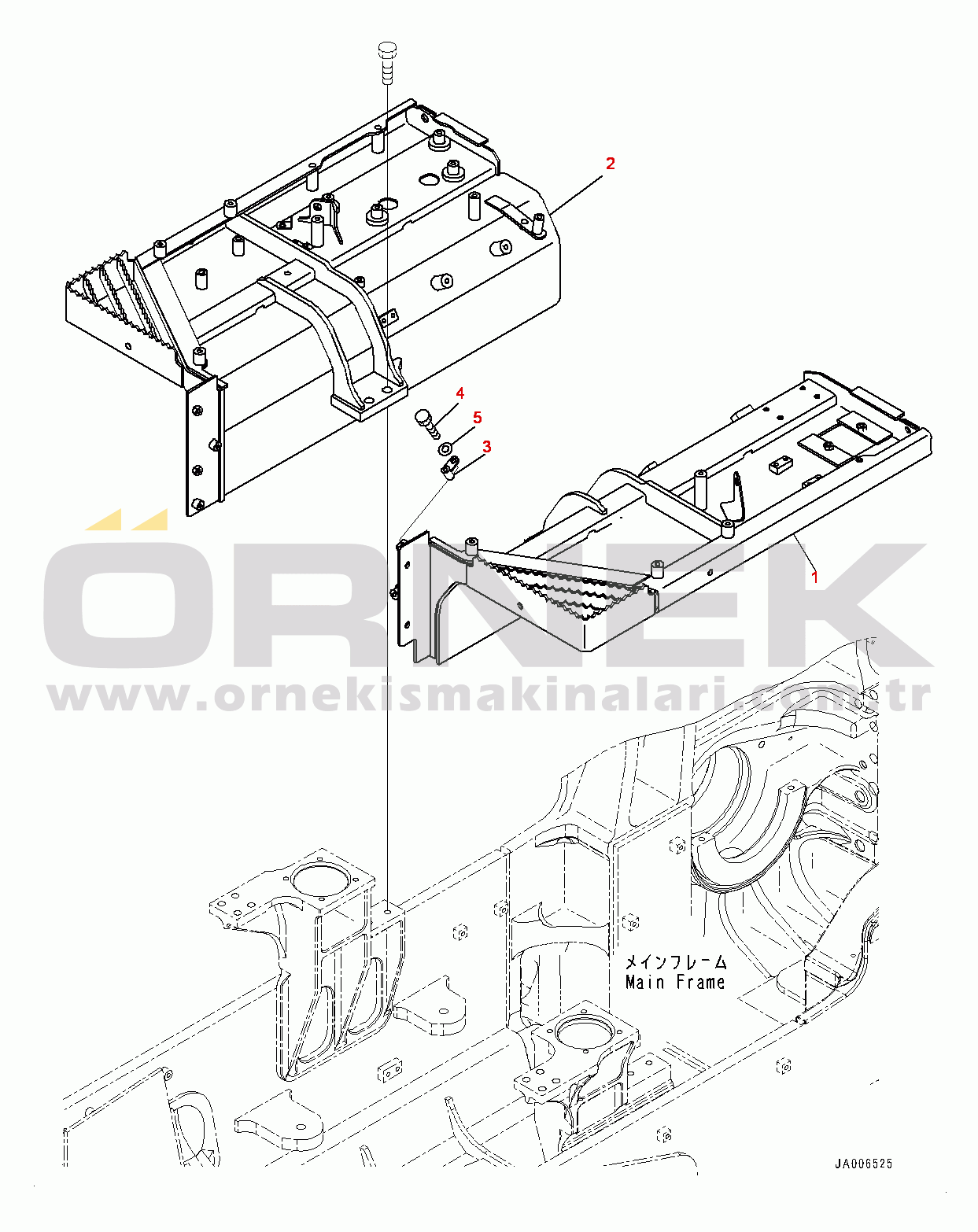 2

4

5

3

1

ÖRNEK
www.ornekismakinalari.com.tr

メインフレーム
Main Frame

JA006525