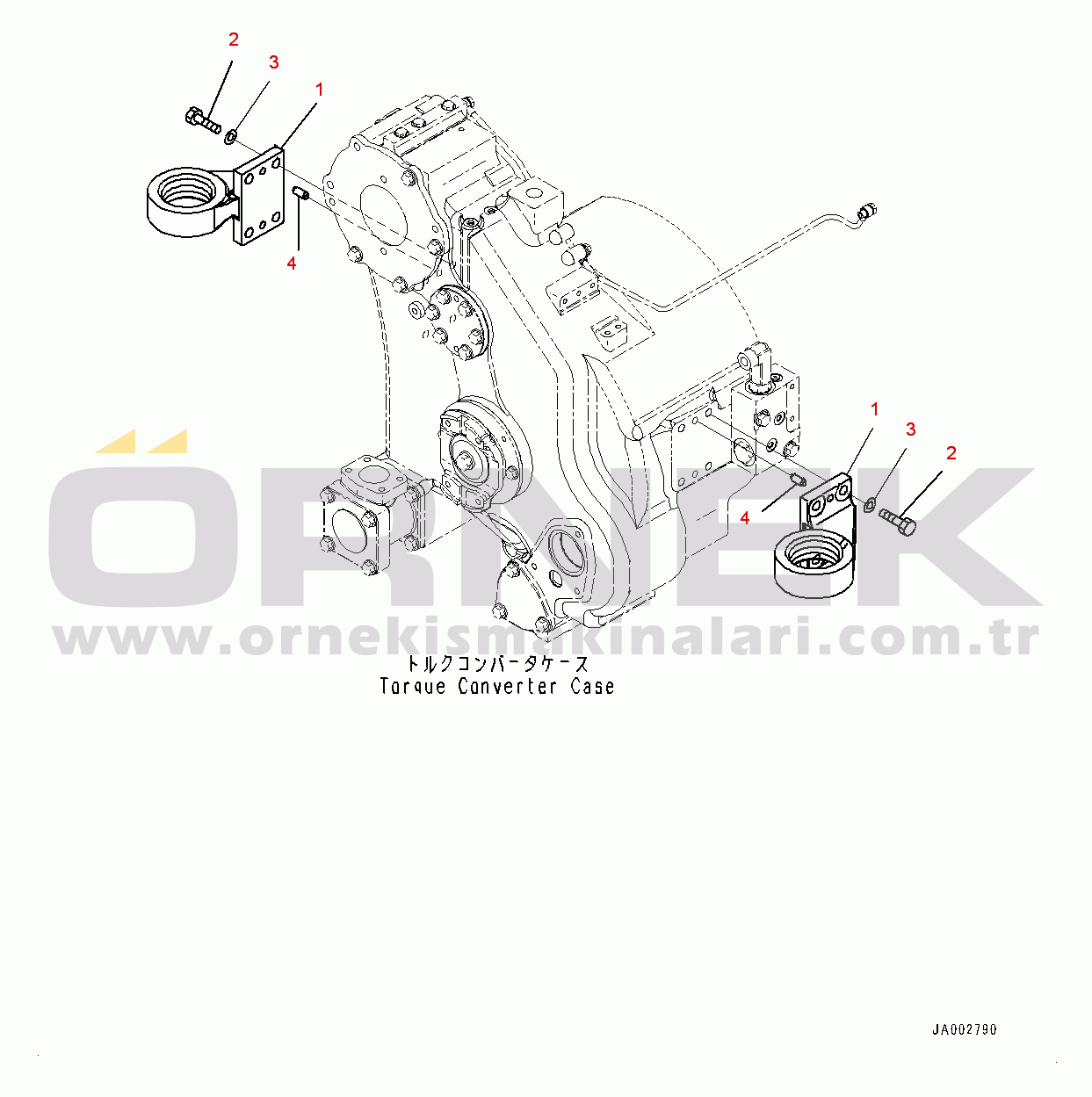 2
3
1
4
1
3
2
4
ÖRNEK
www.ornekismakinalari.com.tr
トルクコンバータケース
Torque Converter Case
JA002790