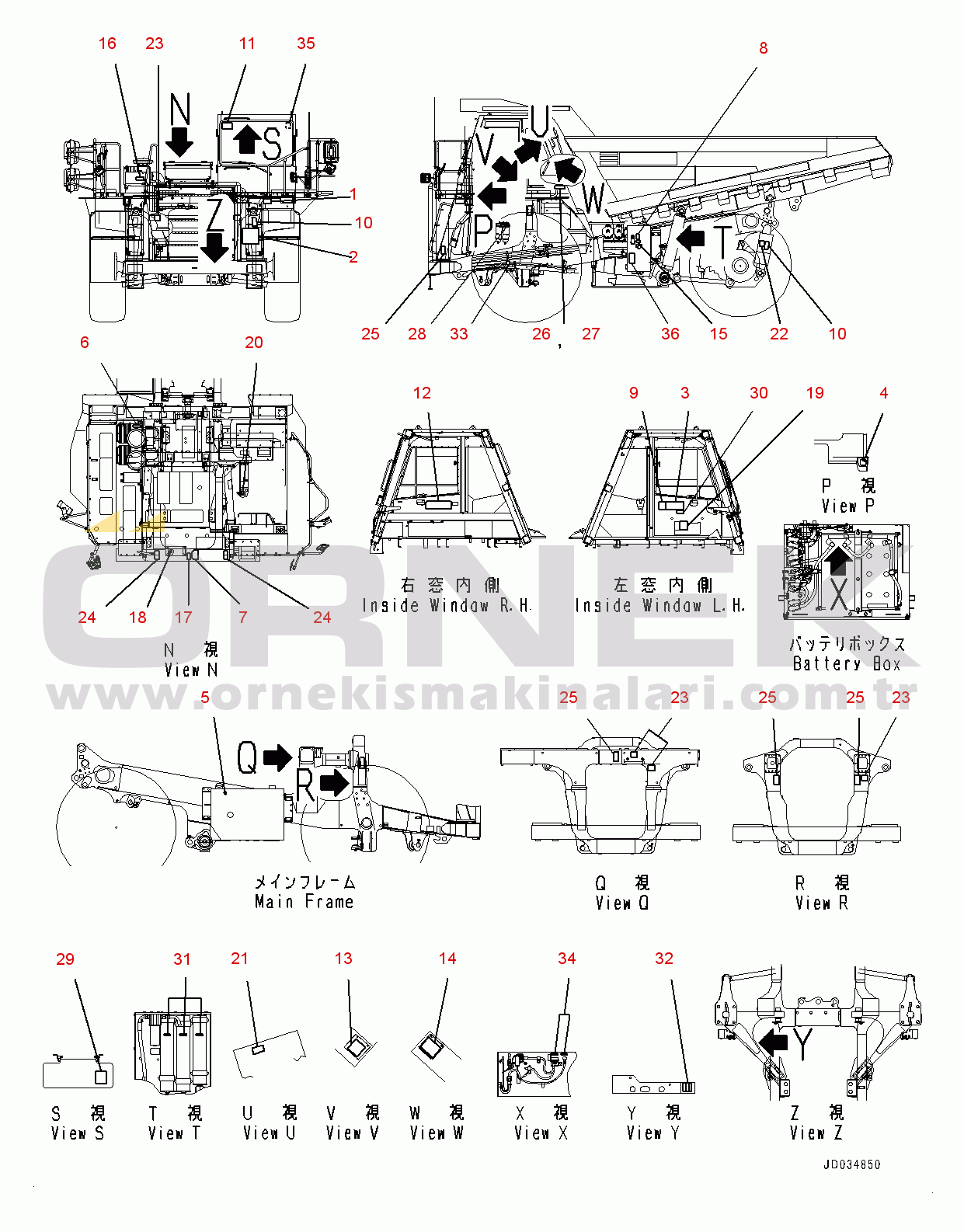 16 23 11 35
N
S
Z
1
10
2

8
U
V
W
P
T
25 28 33 26 27 36 15 22 10

6 20
24 18 17 7 24
N 視
View N

12
右 窓 内 側
Inside Window R.H.

9 3 30 19
左 窓 内 側
Inside Window L.H.

4
P 視
View P
X
バッテリボックス
Battery Box

ORNEK
www.ornekismakinalari.com.tr

5
Q
R
メインフレーム
Main Frame

25 23
Q 視
View Q

25 25 23
R 視
View R

29
S 視
View S

31
T 視
View T

21
U 視
View U

13
V 視
View V

14
W 視
View W

34
X 視
View X

32
Y 視
View Y

Y
Z 視
View Z

JD034850