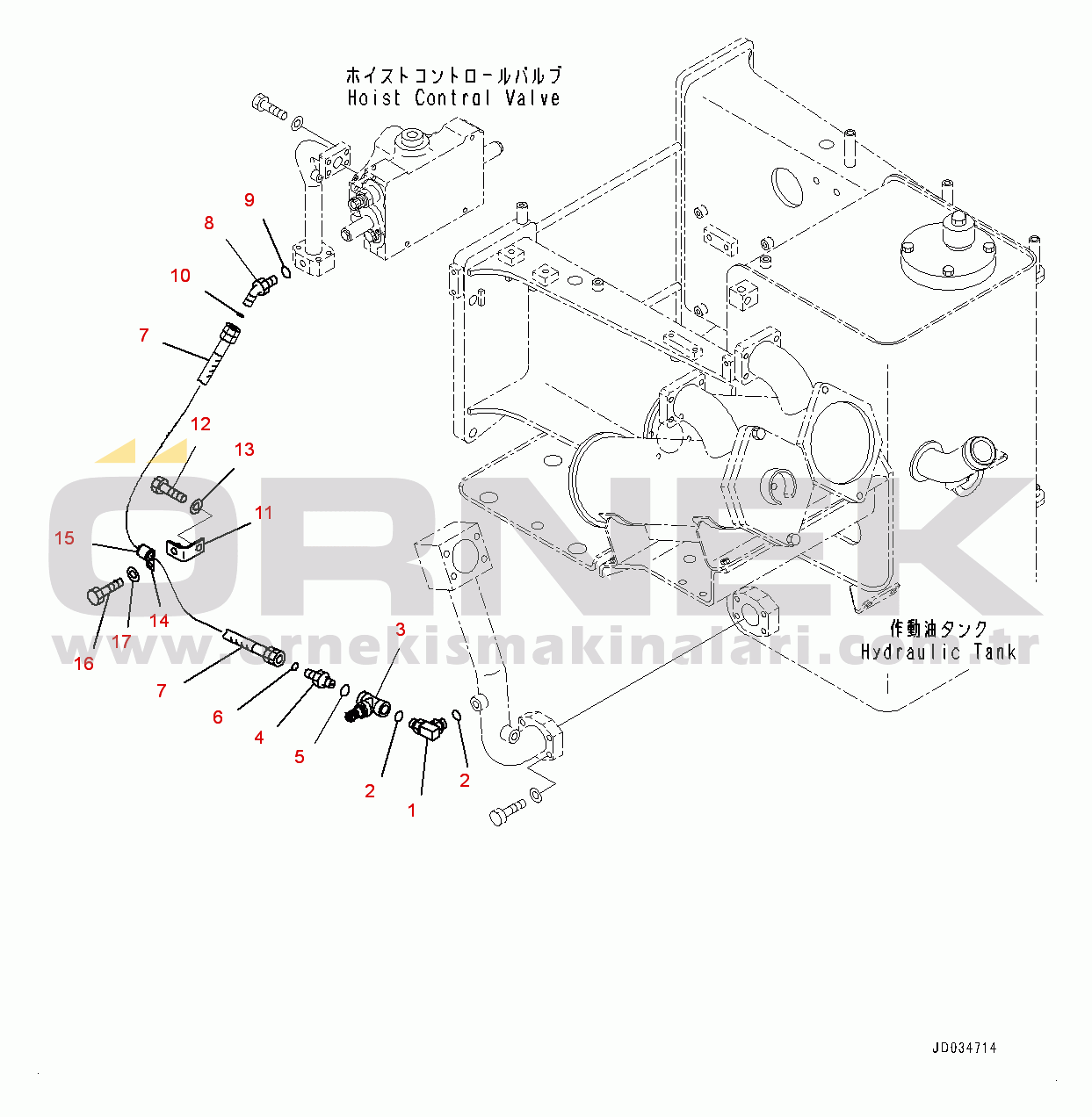 ホイストコントロールバルブ
Hoist Control Valve

9
8
10
7
12
13
11
15
14
17
16
7
6
4
5
3
2
1
2

ÖRNEK
www.ornekismakinalari.com.tr

作動油タンク
Hydraulic Tank

JD034714