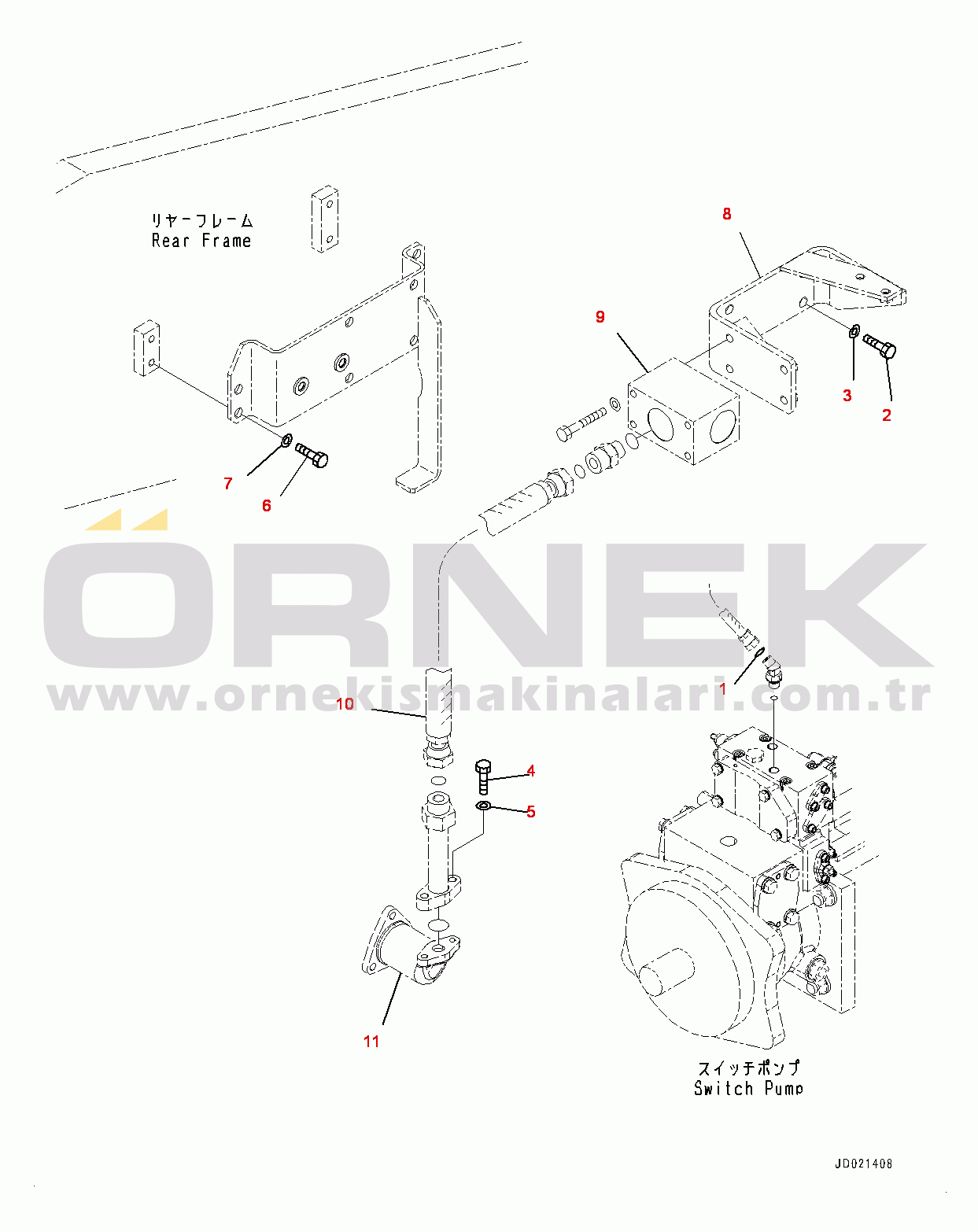 リヤーフレーム
Rear Frame

8

9

3

2

7

6

ÖRNEK
www.ornekismakinalari.com.tr

1

10

4

5

11

スイッチポンプ
Switch Pump

JD021408