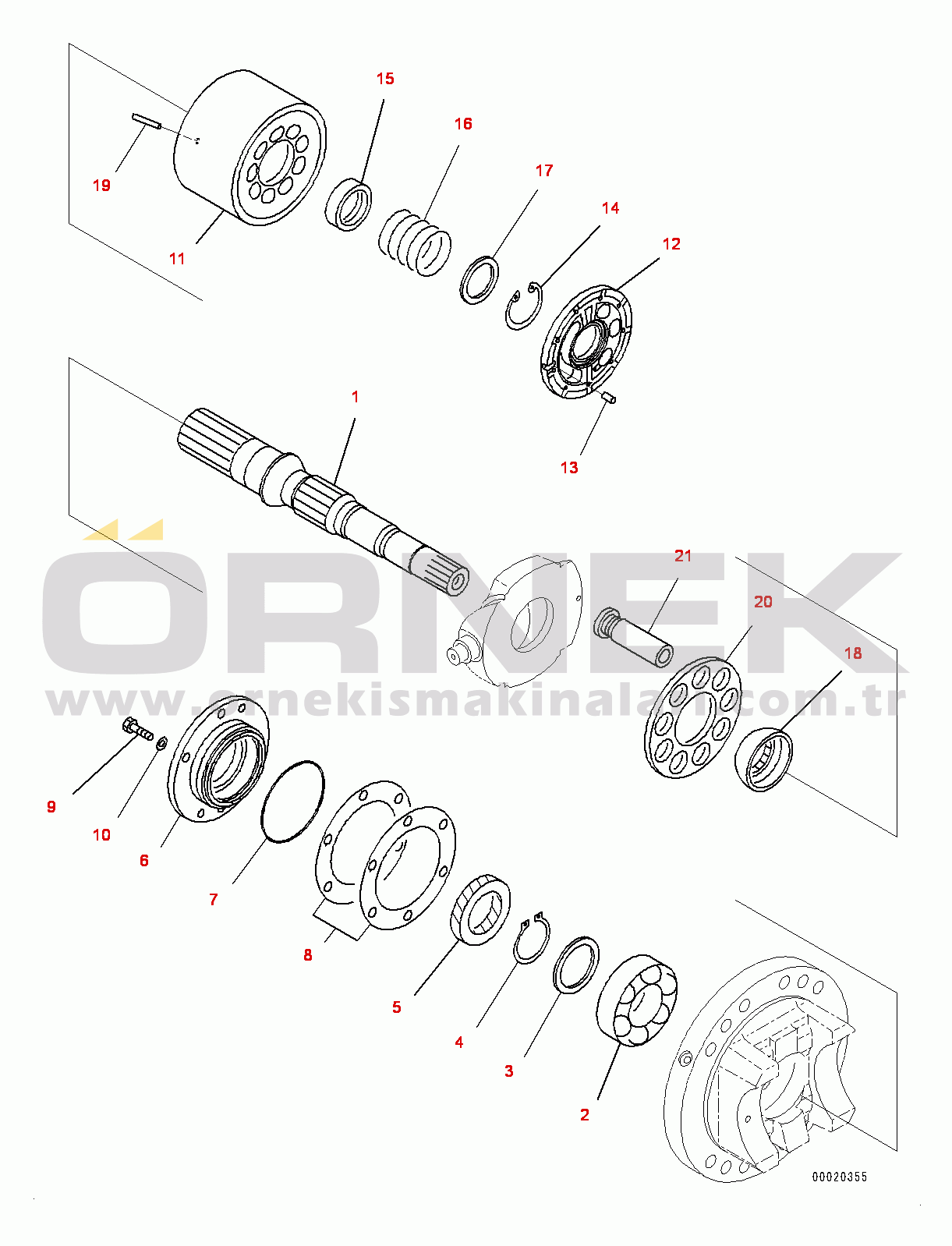 15
16
17
14
12
19
11
1
13
21
20
18
ÖRNEK
www.ornekismakinalari.com.tr
9
10
6
7
8
5
4
3
2
00020355