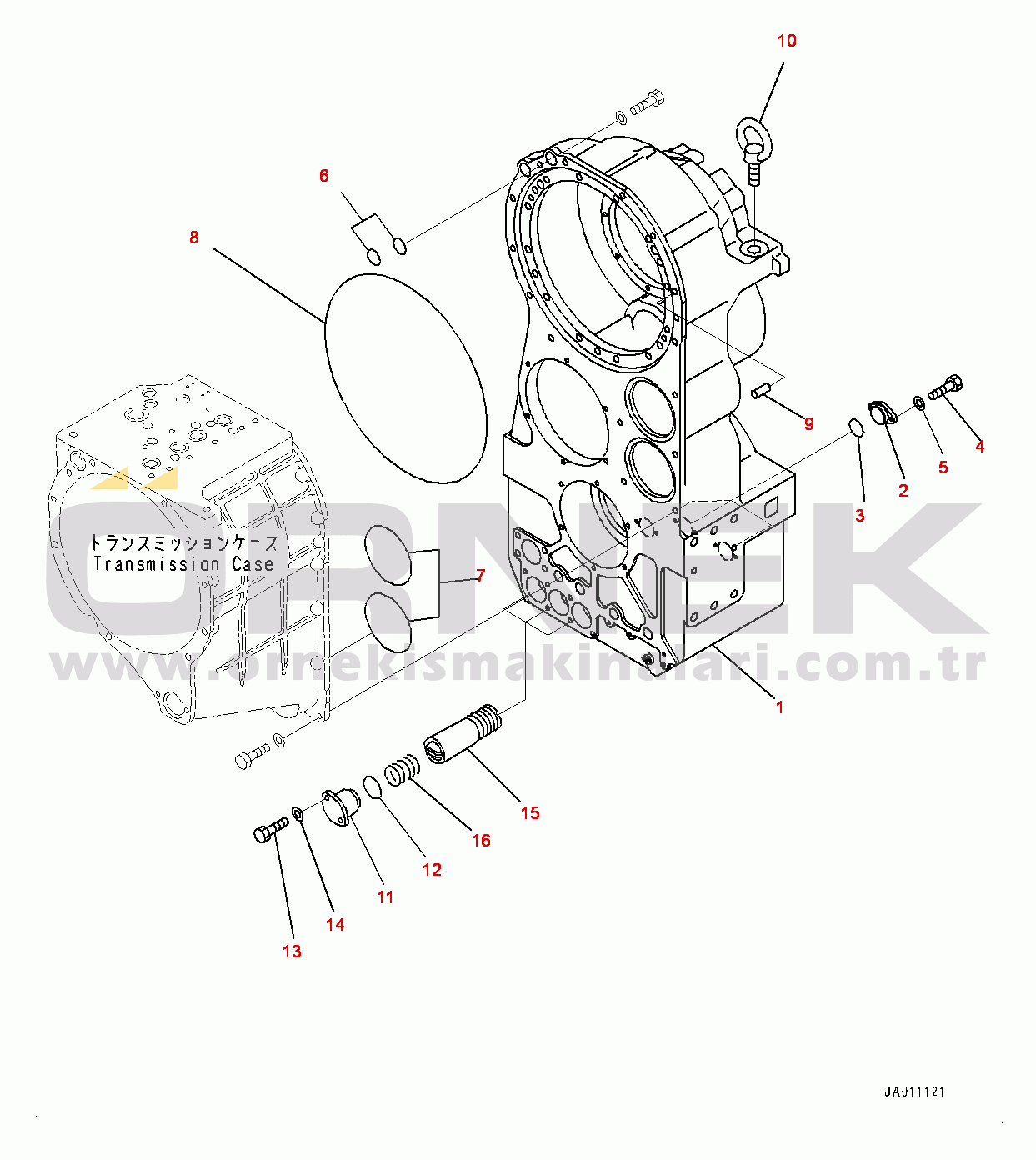 10
6
8
9
4
5
2
3
トランスミッションケース
Transmission Case
7
ÖRNEK
www.ornekismakinalari.com.tr
1
15
16
12
11
14
13
JA011121