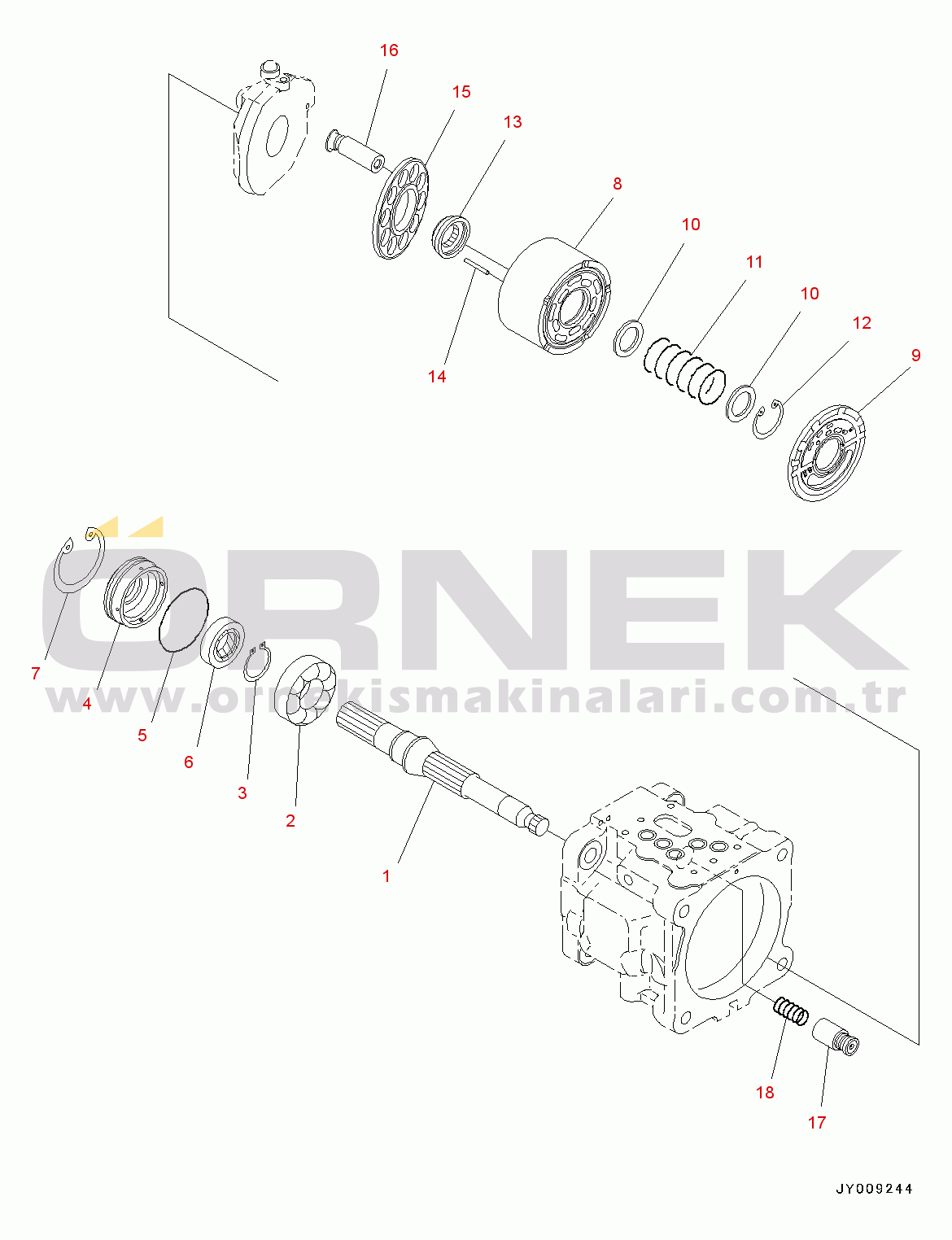 16
15
13
8
10
11
10
12
9
14
ÖRNEK
www.ornekismakinalari.com.tr
7
4
5
6
3
2
1
18
17
JY009244