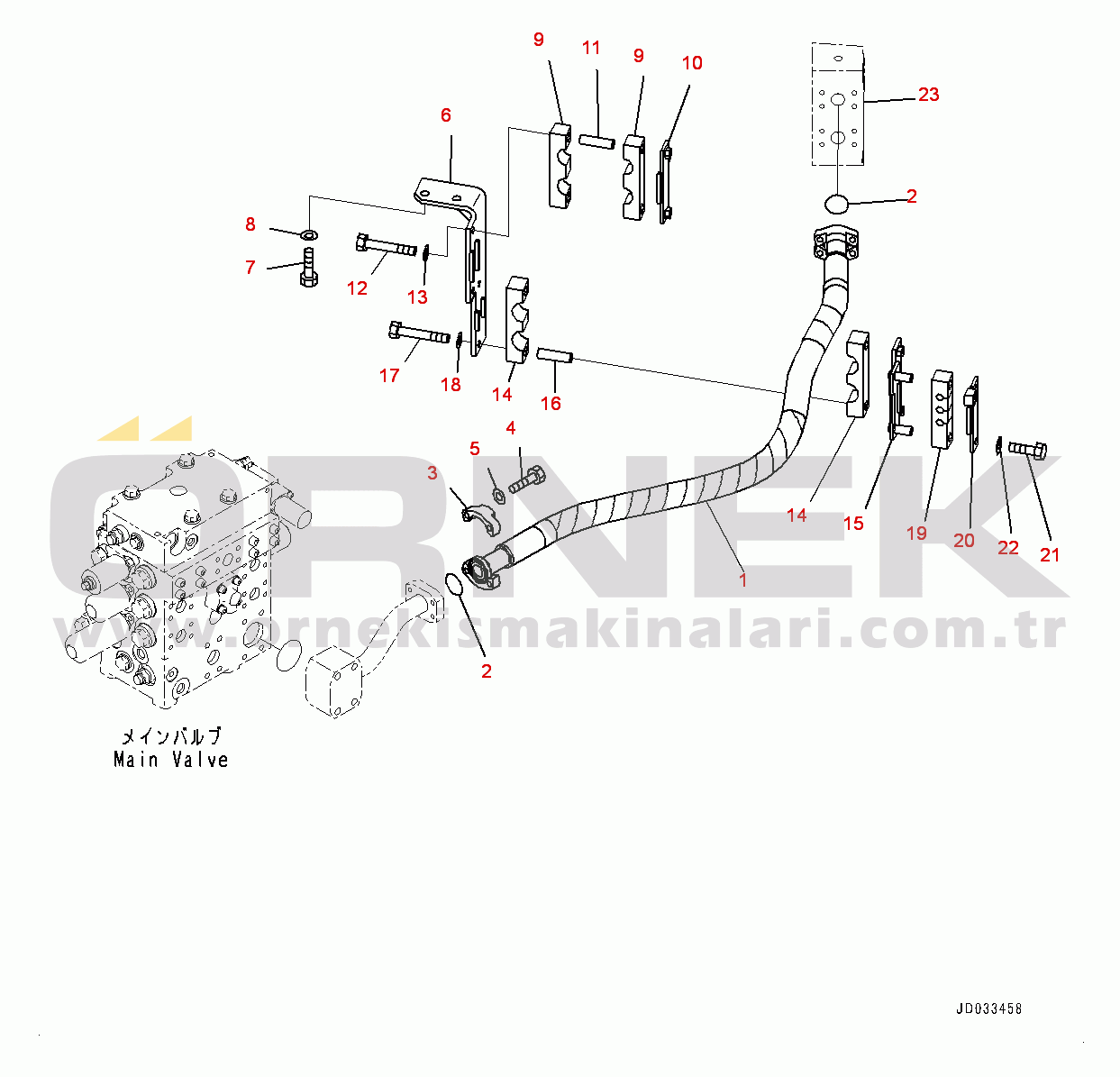 9
11
9
10
23
6
2
8
7
12
13
17
18
14
16
4
5
3
14
15
19
20
22
21
1
2

ÖRNEK
www.ornekismakinalari.com.tr

メインバルブ
Main Valve

JD033458