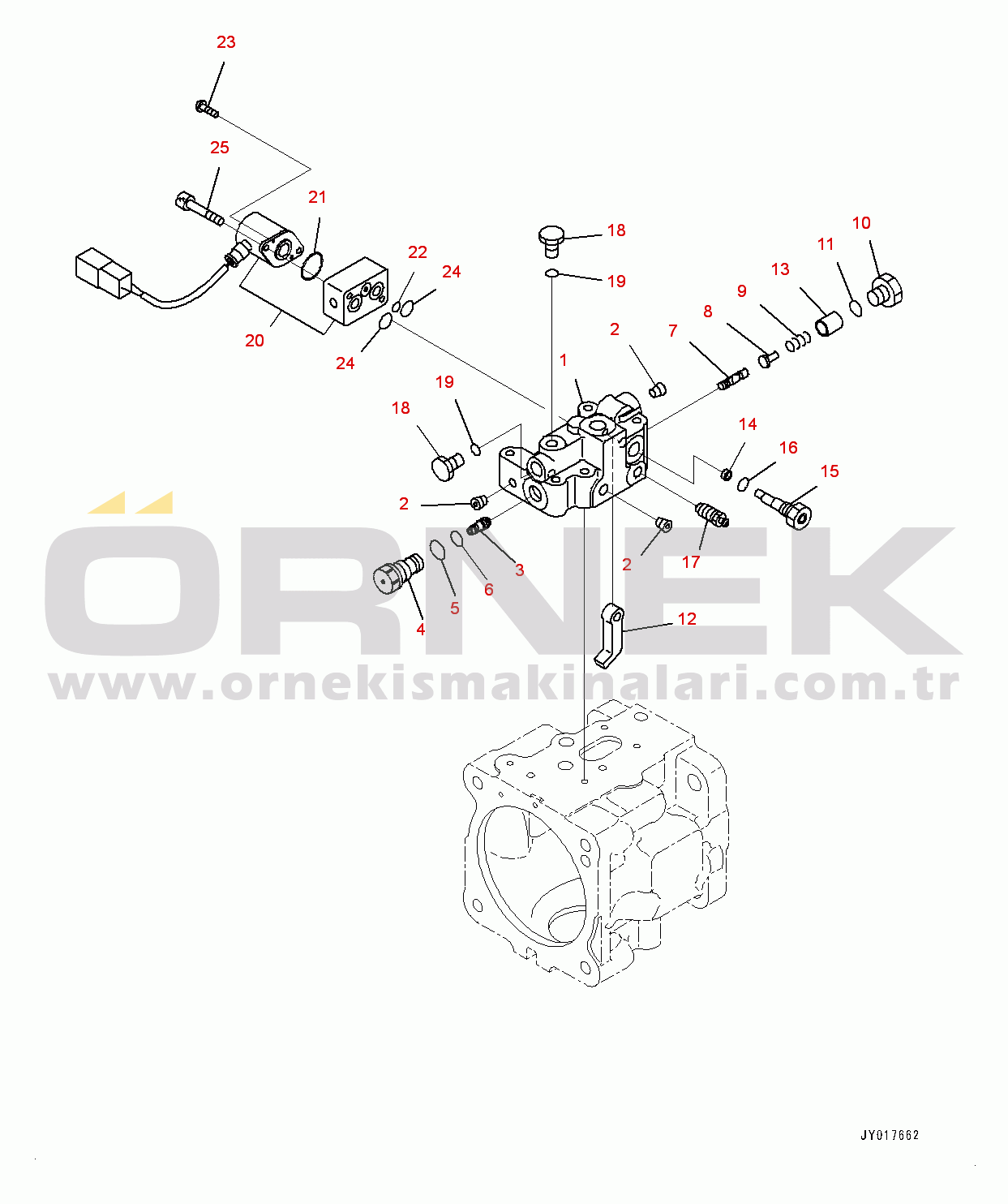 23
25
21
22
24
20
24
18
19
10
11
13
9
8
7
2
1
19
18
14
16
15
2
3
6
5
4
2
17
12
ÖRNEK
www.ornekismakinalari.com.tr
JY017662