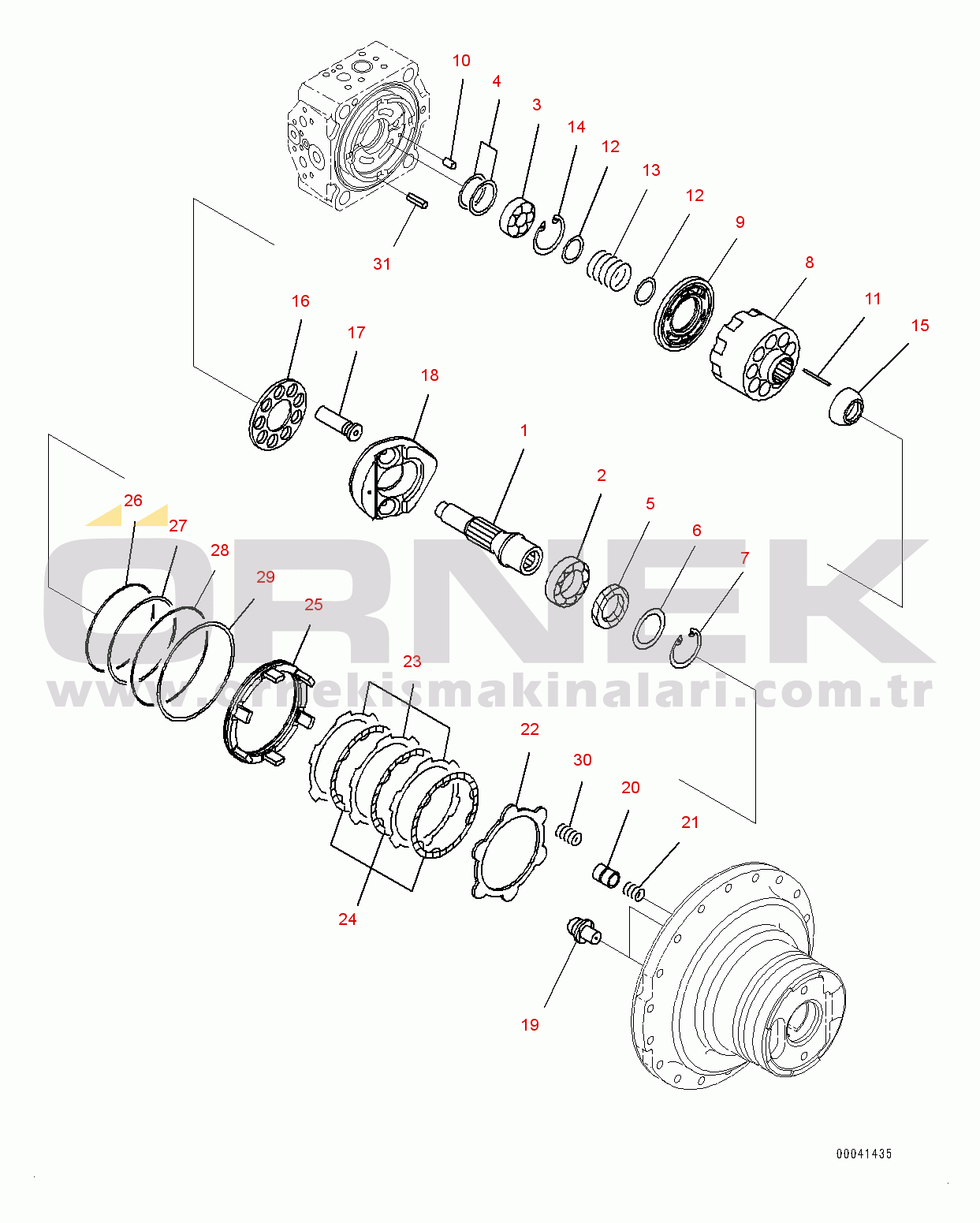 10
4
3
14
12
13
12
9
8
11
15
31
16
17
18
1
2
5
6
7
26
27
28
29
25
23
22
30
20
21
24
19
ÖRNEK
www.ornekismakinalari.com.tr
00041435