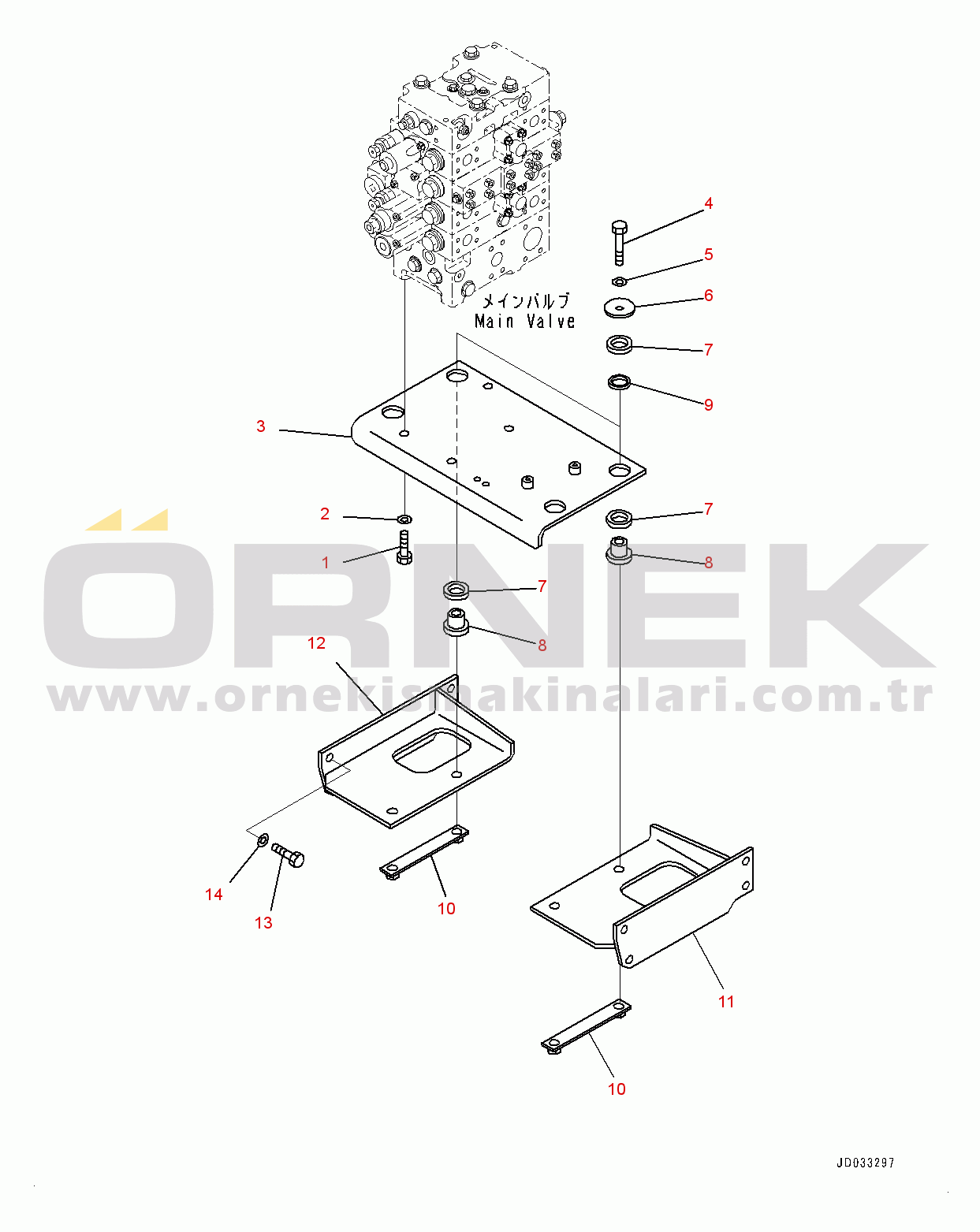 メインバルブ
Main Valve

4
5
6
7
9
3
2
1
7
8
7
8
12
ÖRNEK
www.ornekismakinalari.com.tr
14
13
10
11
10

JD033297